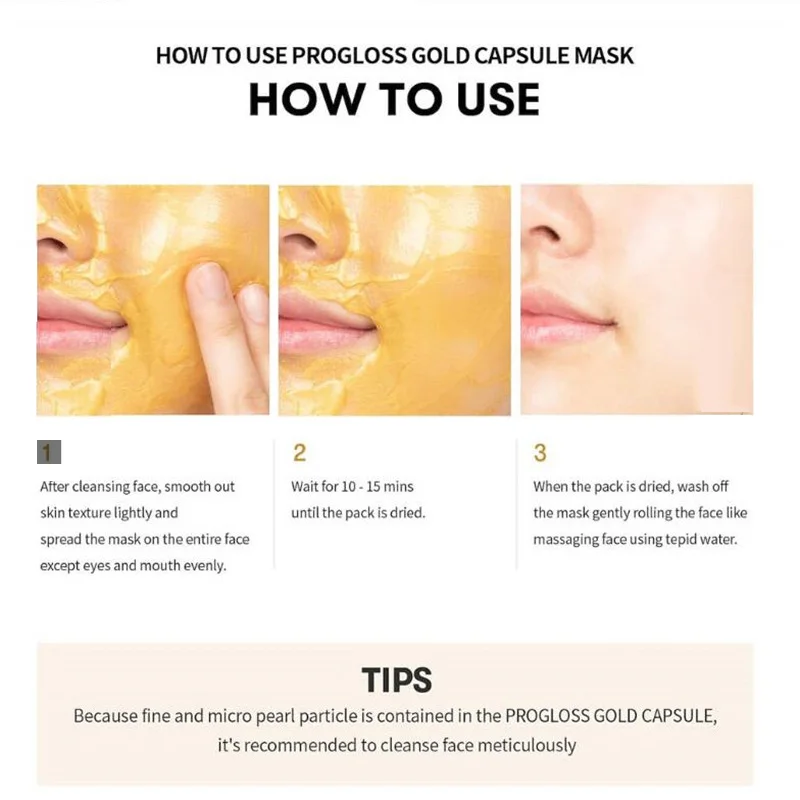 HOW TO USE PROGLOSS GOLD CAPSULE MASK

HOW TO USE

1

After cleansing face, smooth out skin texture lightly and spread the mask on the entire face except eyes and mouth evenly.

2

Wait for 10 - 15 mins until the pack is dried.

3

When the pack is dried, wash off the mask gently rolling the face like massaging face using tepid water.

TIPS

Because fine and micro pearl particle is contained in the PROGLOSS GOLD CAPSULE, it's recommended to cleanse face meticulously