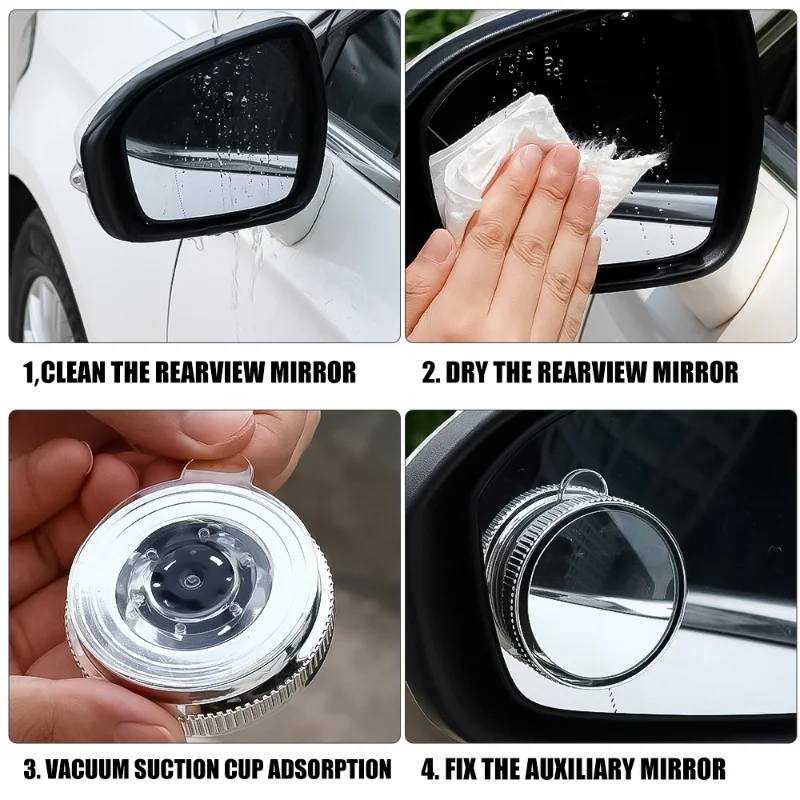 1,CLEAN THE REARVIEW MIRROR

2. DRY THE REARVIEW MIRROR

3. VACUUM SUCTION CUP ADSORPTION

4. FIX THE AUXILIARY MIRROR