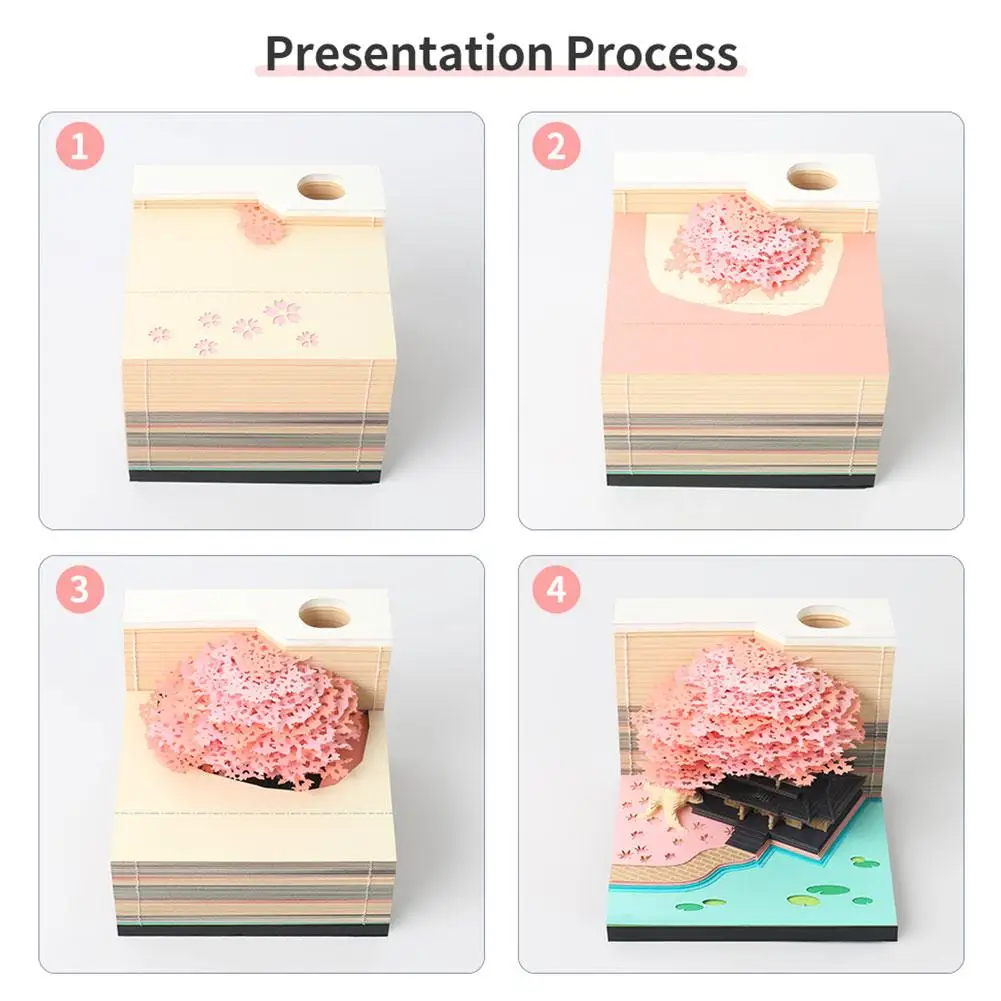 Presentation Process

1

2

3

4