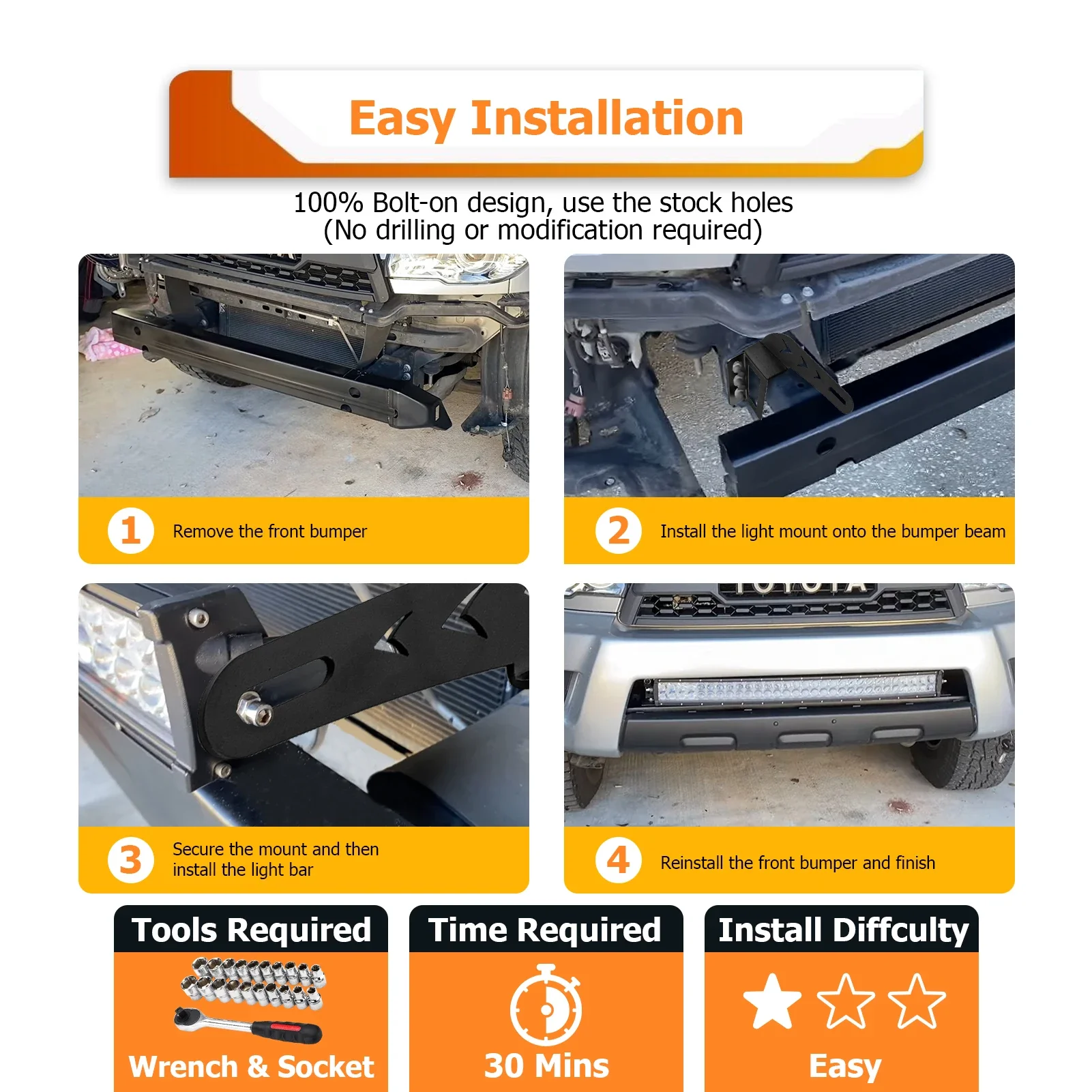 Easy Installation

100% Bolt-on design, use the stock holes
(No drilling or modification required)

1 Remove the front bumper

2 Install the light mount onto the bumper beam

3 Secure the mount and then install the light bar

TOYOTA

4 Reinstall the front bumper and finish

Tools Required

Wrench & Socket

Time Required

30 Mins

Install Diffculty

Easy