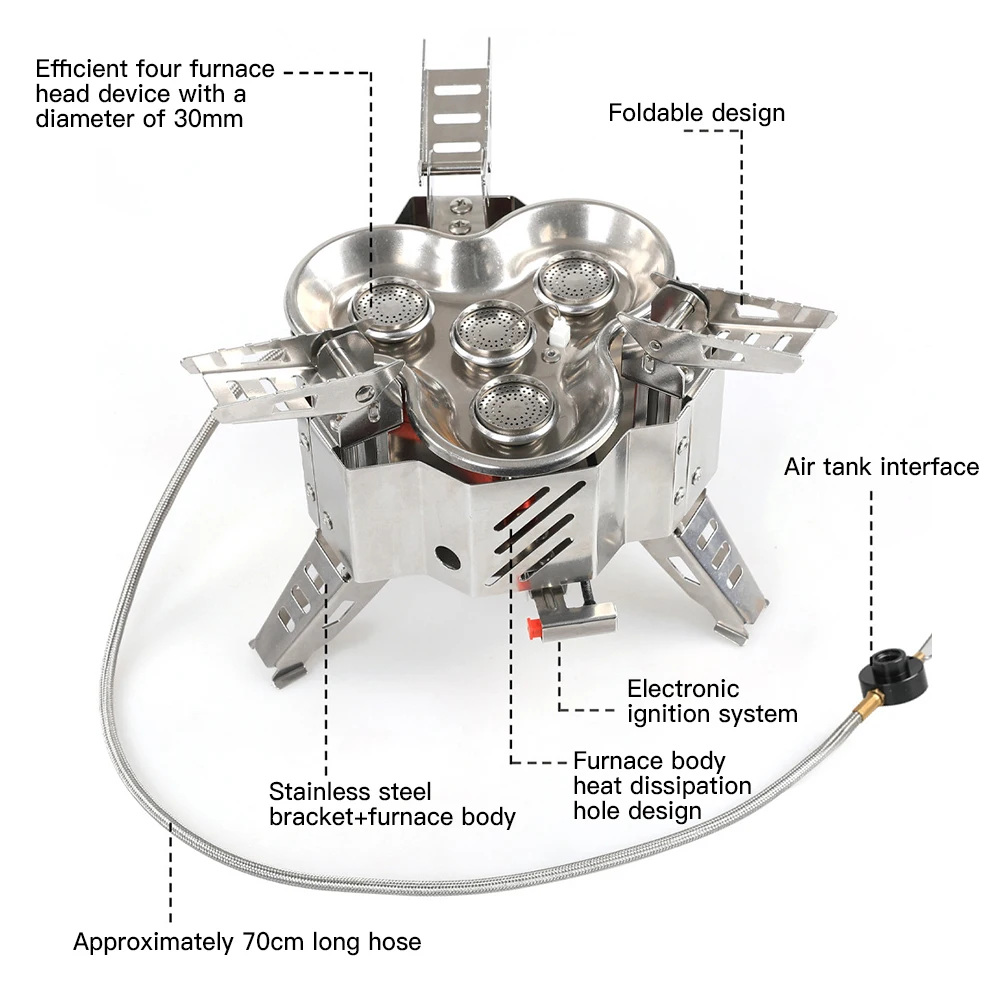 Efficient four furnace head device with a diameter of 30mm

Foldable design

Air tank interface

Electronic ignition system

Furnace body heat dissipation hole design

Stainless steel bracket+furnace body

Approximately 70cm long hose