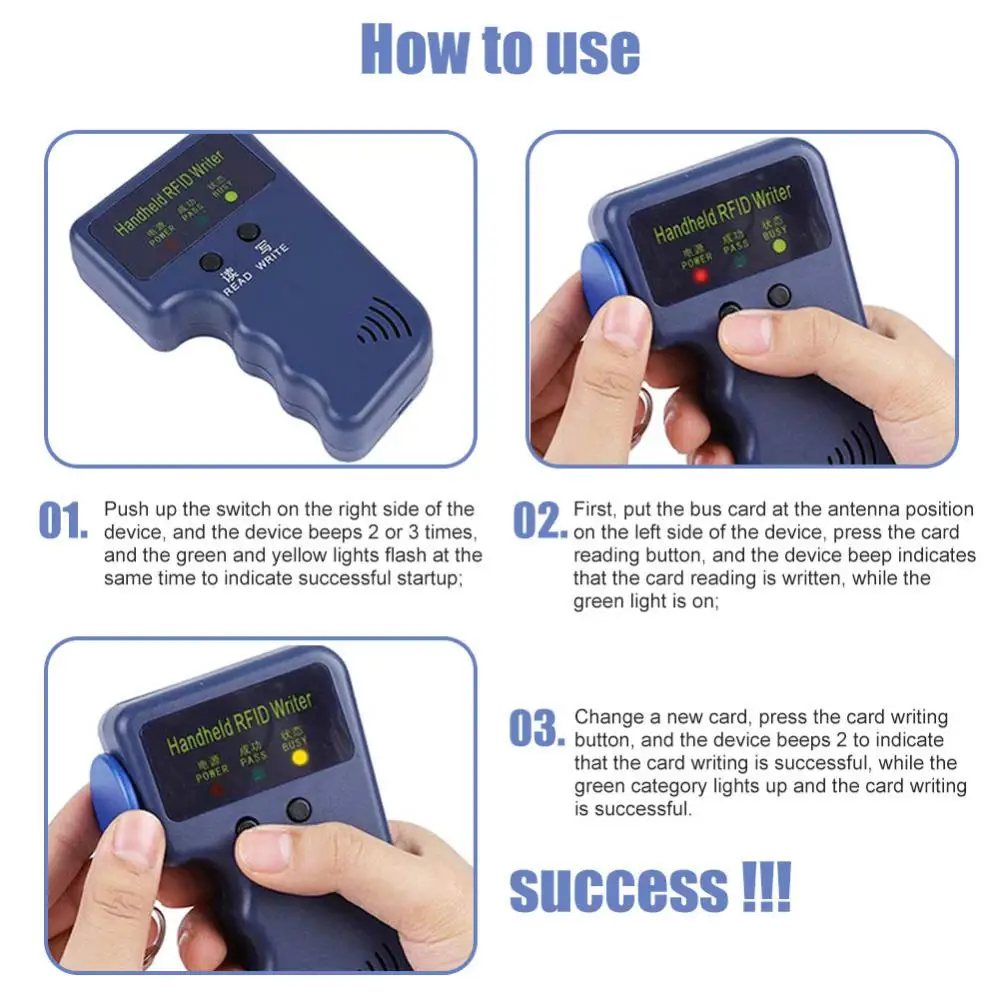 How to use

Handheld RFID Writer
电源 POWER 成功 PASS 状态 BUSY
读 READ 写 WRITE

Handheld RFID Writer
电源 POWER 成功 PASS 状态 BUSY

01. Push up the switch on the right side of the device, and the device beeps 2 or 3 times, and the green and yellow lights flash at the same time to indicate successful startup;

02. First, put the bus card at the antenna position on the left side of the device, press the card reading button, and the device beep indicates that the card reading is written, while the green light is on;

Handheld RFID Writer
电源 POWER 成功 PASS 状态 BUSY

03. Change a new card, press the card writing button, and the device beeps 2 to indicate that the card writing is successful, while the green category lights up and the card writing is successful.

success !!!