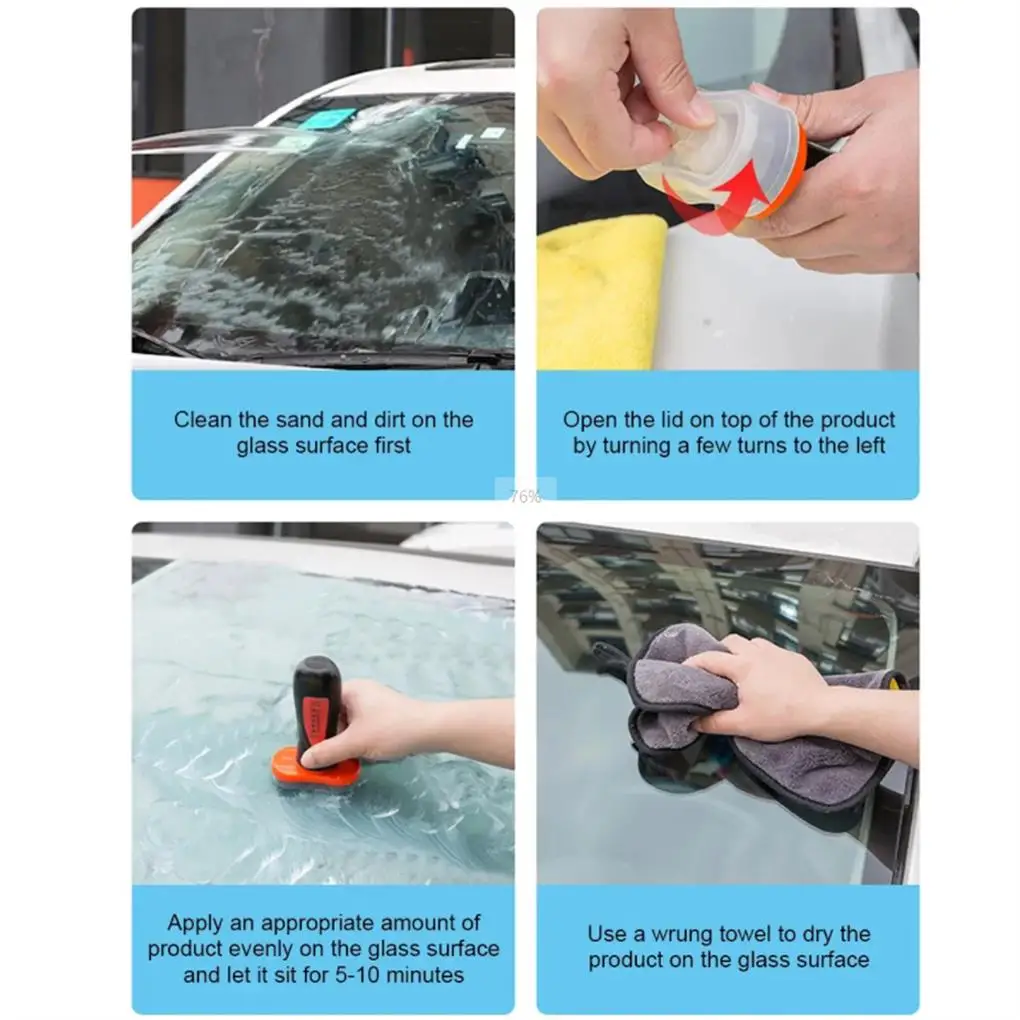 Clean the sand and dirt on the glass surface first

Open the lid on top of the product by turning a few turns to the left

76%

Apply an appropriate amount of product evenly on the glass surface and let it sit for 5-10 minutes

Use a wrung towel to dry the product on the glass surface