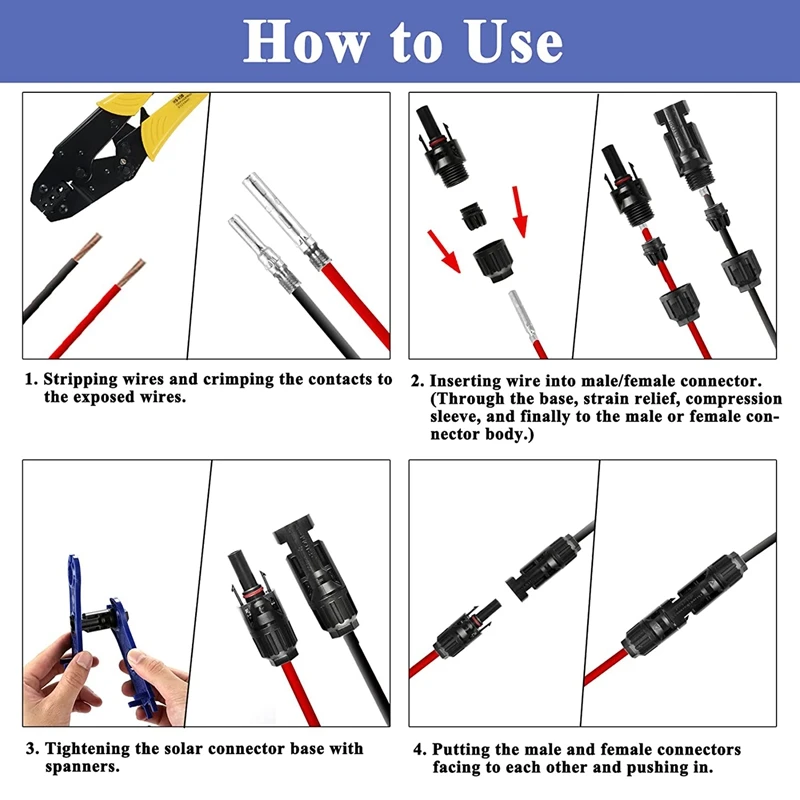 How to Use

1. Stripping wires and crimping the contacts to the exposed wires.

2. Inserting wire into male/female connector. (Through the base, strain relief, compression sleeve, and finally to the male or female connector body.)

3. Tightening the solar connector base with spanners.

4. Putting the male and female connectors facing to each other and pushing in.