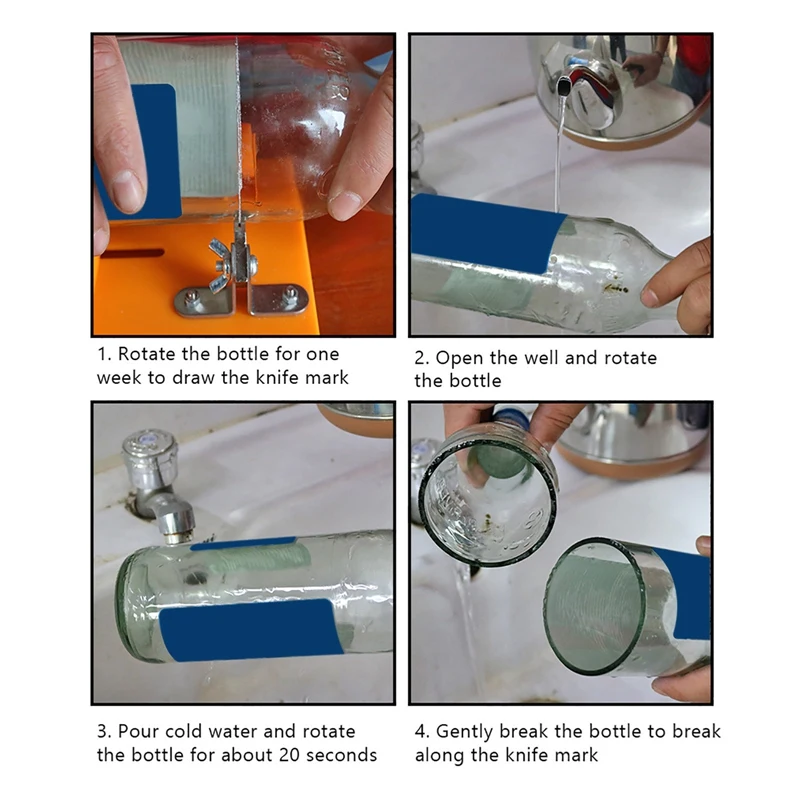 1. Rotate the bottle for one week to draw the knife mark

2. Open the well and rotate the bottle

3. Pour cold water and rotate the bottle for about 20 seconds

4. Gently break the bottle to break along the knife mark