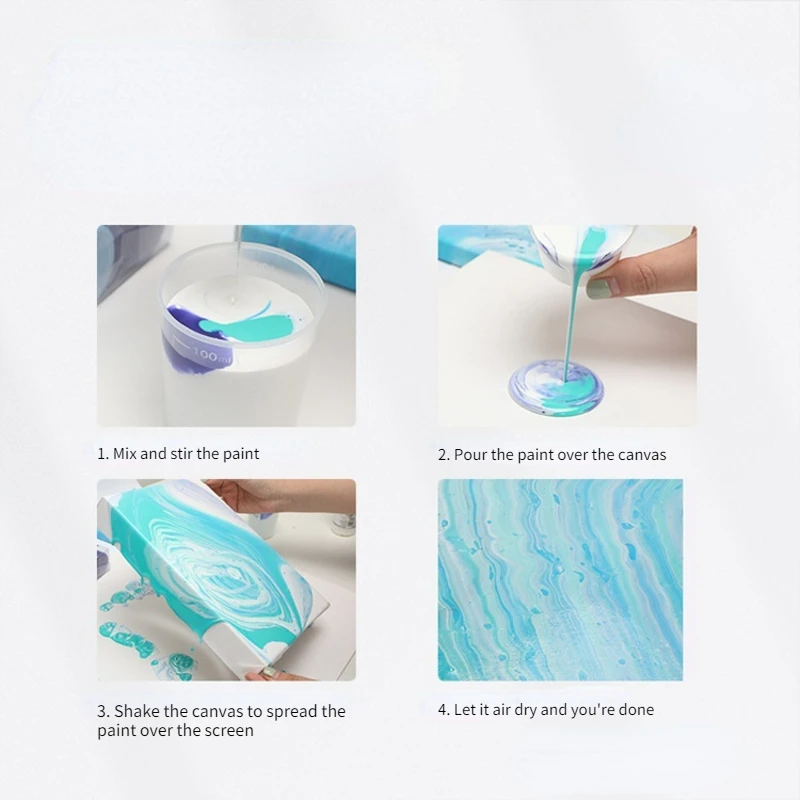 100ml

1. Mix and stir the paint

2. Pour the paint over the canvas

3. Shake the canvas to spread the paint over the screen

4. Let it air dry and you're done