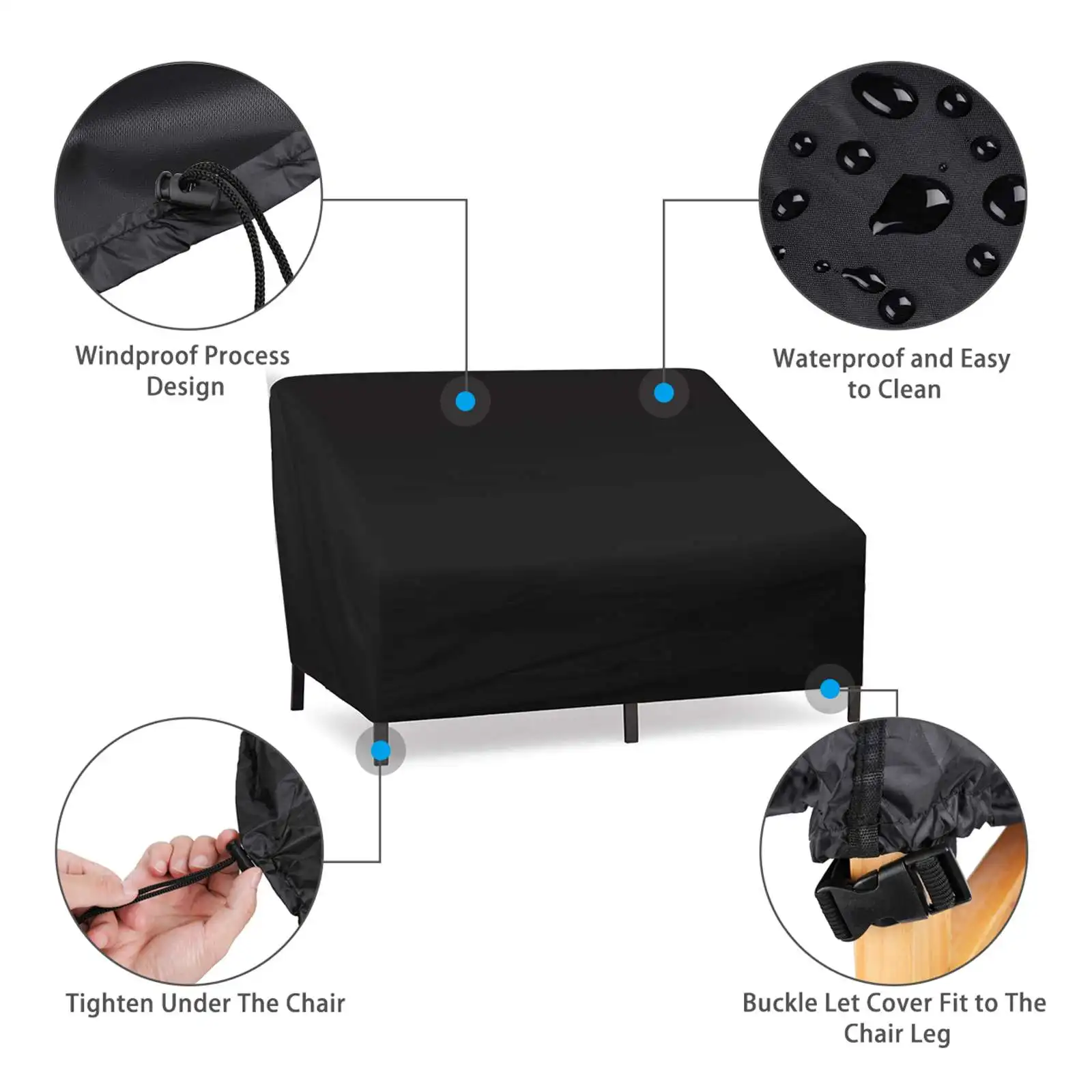 Windproof Process Design

Waterproof and Easy to Clean

Tighten Under The Chair

Buckle Let Cover Fit to The Chair Leg