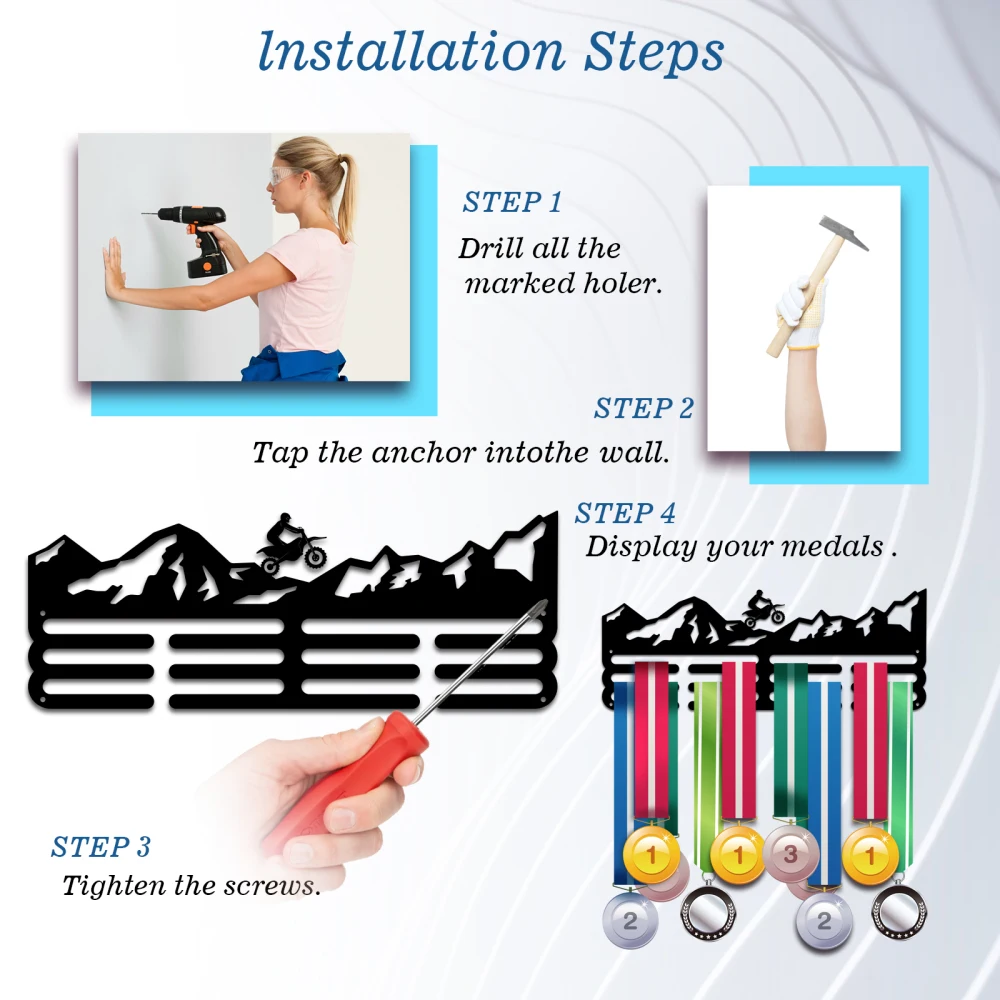 Installation Steps

STEP 1
Drill all the marked holer.

STEP 2
Tap the anchor intothe wall.

STEP 4
Display your medals .

STEP 3
Tighten the screws.

1 1 3 1
2 2