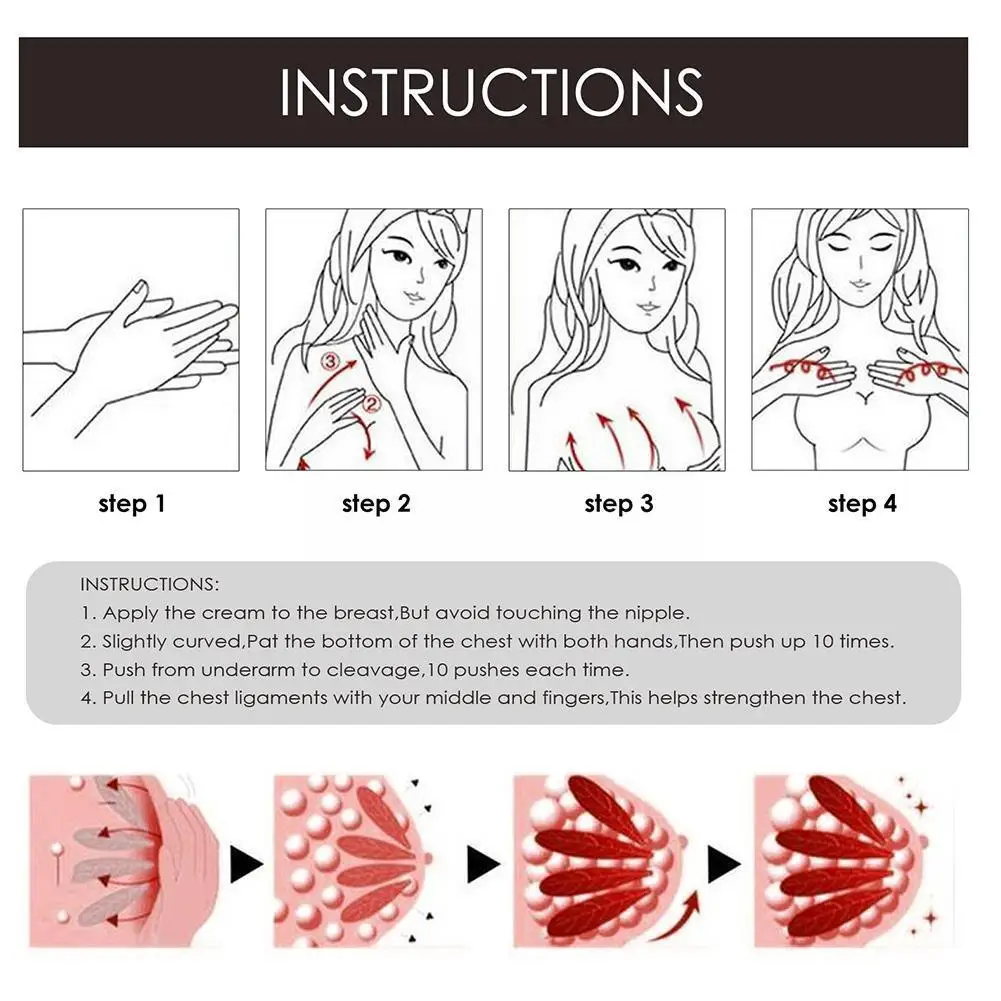 INSTRUCTIONS

③

②

step 1

step 2

step 3

step 4

INSTRUCTIONS:
1. Apply the cream to the breast,But avoid touching the nipple.
2. Slightly curved,Pat the bottom of the chest with both hands,Then push up 10 times.
3. Push from underarm to cleavage,10 pushes each time.
4. Pull the chest ligaments with your middle and fingers,This helps strengthen the chest.