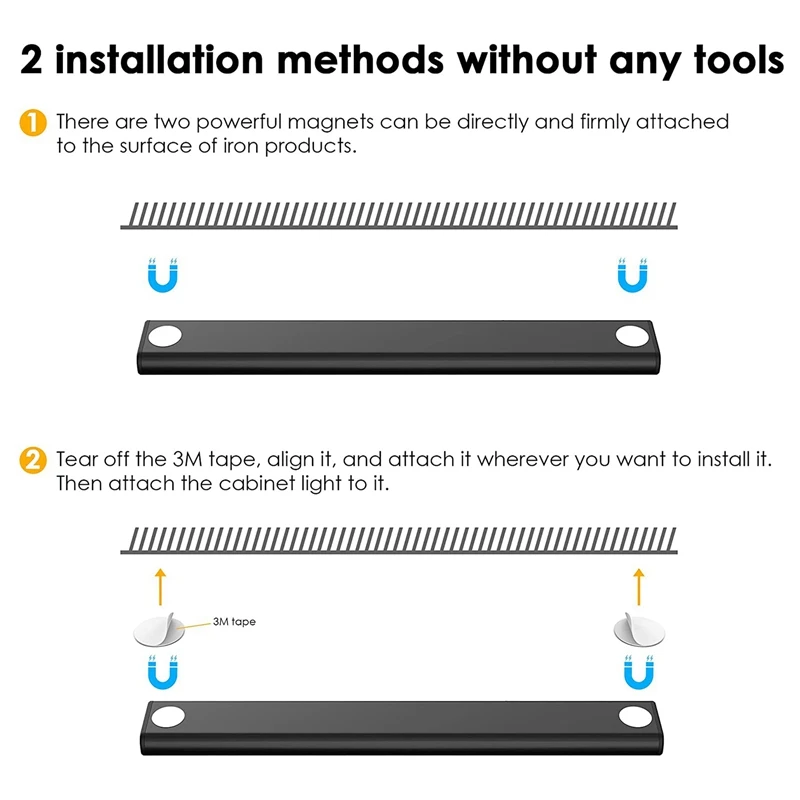 2 installation methods without any tools

1 There are two powerful magnets can be directly and firmly attached to the surface of iron products.

2 Tear off the 3M tape, align it, and attach it wherever you want to install it. Then attach the cabinet light to it.

3M tape