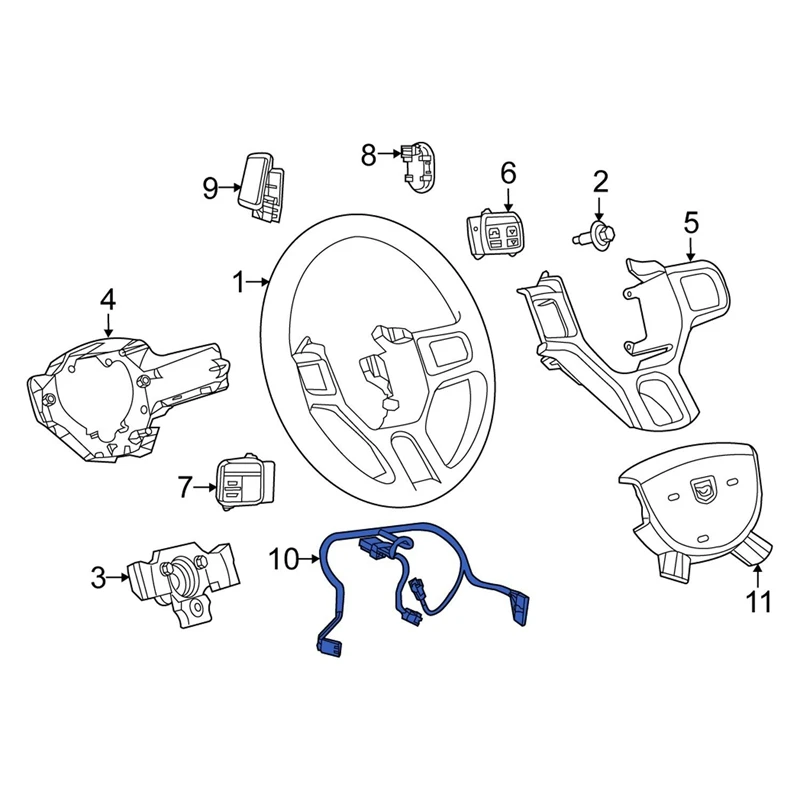 8
9
6
2
5
1
4
7
10
3
11