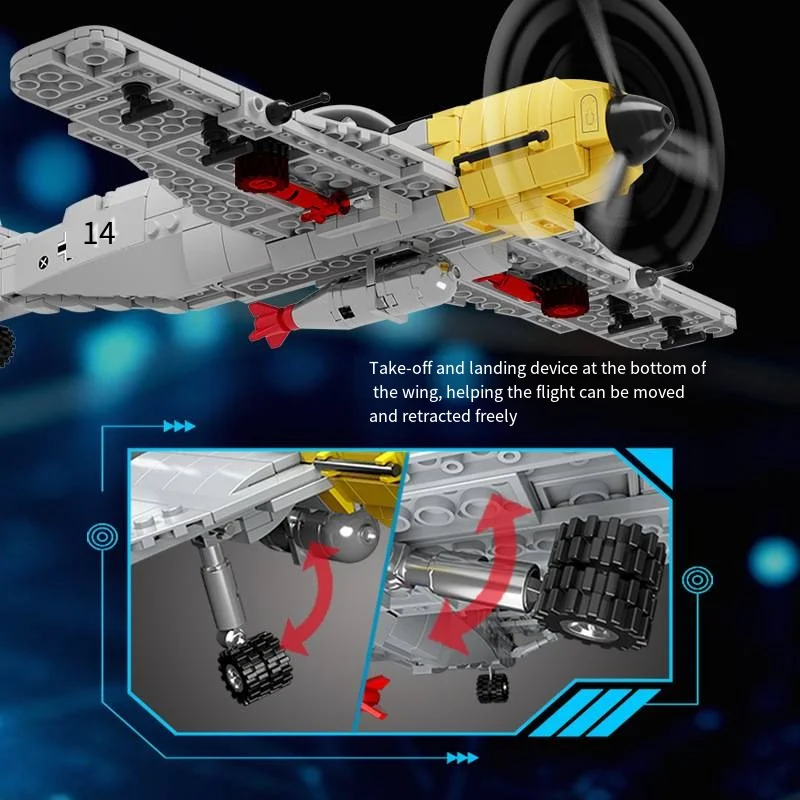 14

Take-off and landing device at the bottom of the wing, helping the flight can be moved and retracted freely