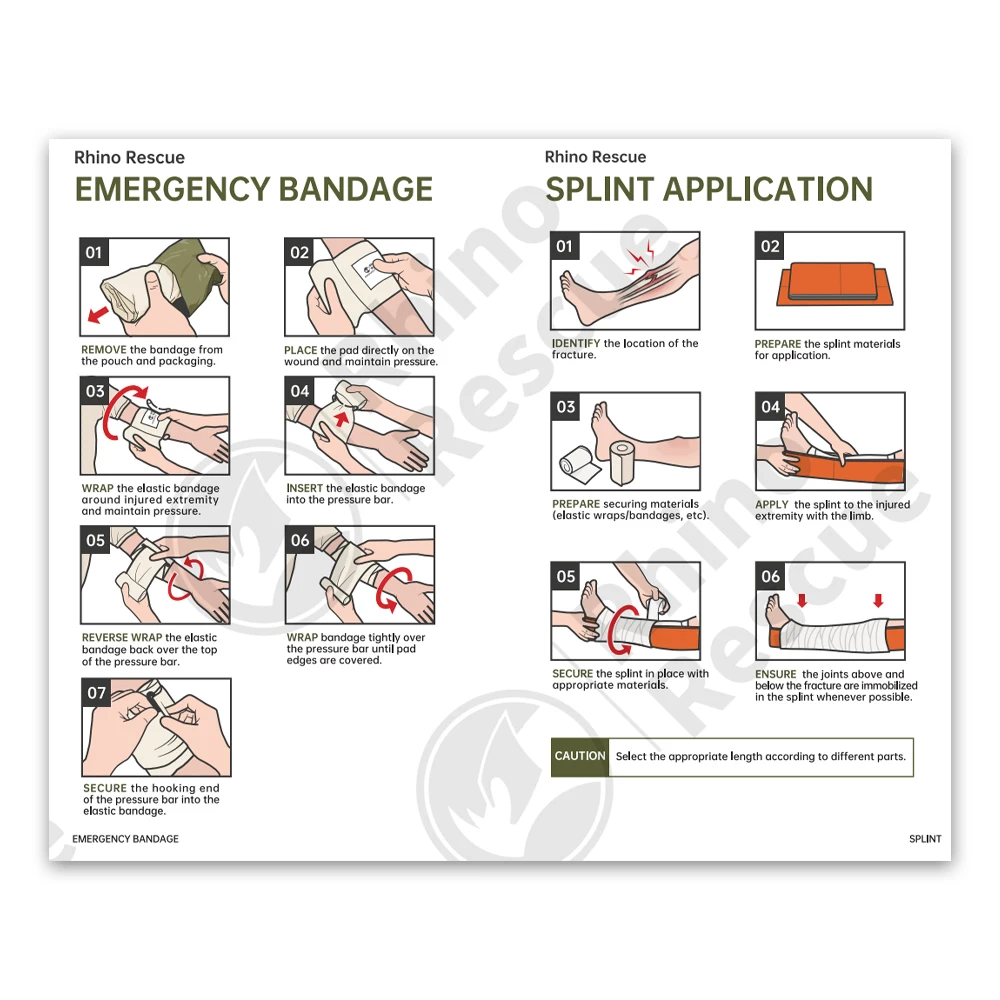 Rhino Rescue
EMERGENCY BANDAGE

01
REMOVE the bandage from the pouch and packaging.

02
PLACE the pad directly on the wound and maintain pressure.

03
WRAP the elastic bandage around injured extremity and maintain pressure.

04
INSERT the elastic bandage into the pressure bar.

05
REVERSE WRAP the elastic bandage back over the top of the pressure bar.

06
WRAP bandage tightly over the pressure bar until pad edges are covered.

07
SECURE the hooking end of the pressure bar into the elastic bandage.

EMERGENCY BANDAGE

Rhino Rescue
SPLINT APPLICATION

01
IDENTIFY the location of the fracture.

02
PREPARE the splint materials for application.

03
PREPARE securing materials (elastic wraps/bandages, etc).

04
APPLY the splint to the injured extremity with the limb.

05
SECURE the splint in place with appropriate materials.

06
ENSURE the joints above and below the fracture are immobilized in the splint whenever possible.

CAUTION Select the appropriate length according to different parts.

SPLINT

Rhino Rescue
Rhino Rescue