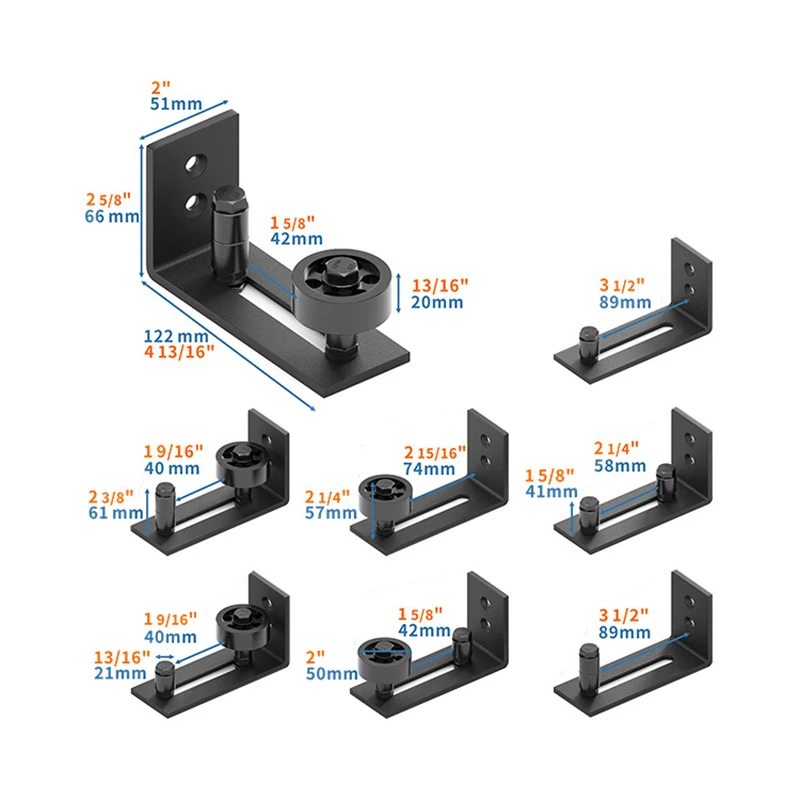 2"
51mm

2 5/8"
66 mm

1 5/8"
42mm

13/16"
20mm

122 mm
4 13/16"

3 1/2"
89mm

1 9/16"
40 mm

2 3/8"
61 mm

2 15/16"
74mm

2 1/4"
57mm

2 1/4"
58mm

1 5/8"
41mm

1 9/16"
40mm

13/16"
21mm

1 5/8"
42mm

2"
50mm

3 1/2"
89mm