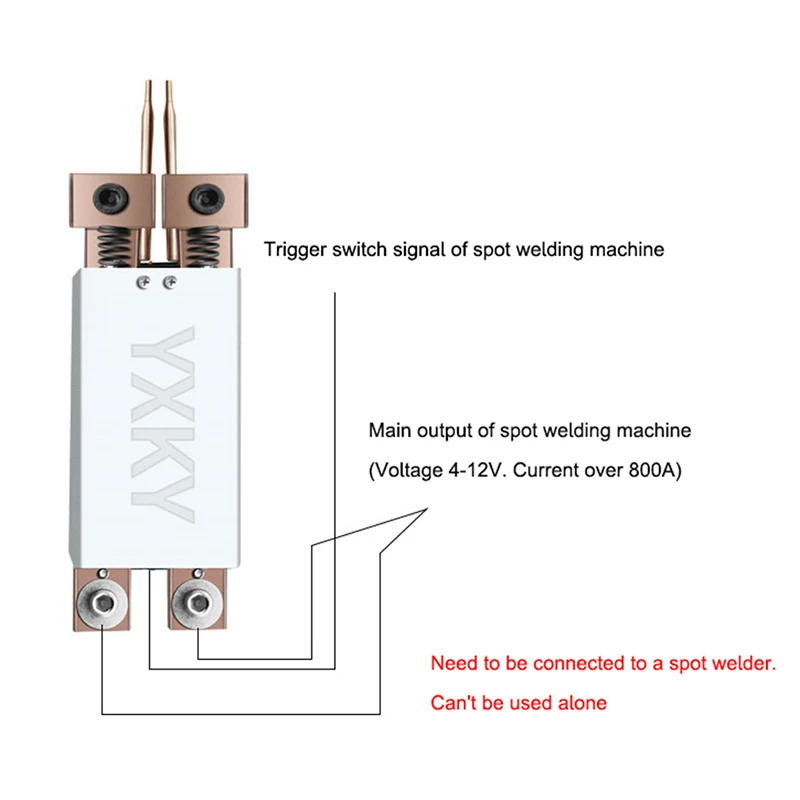 YXKY

Trigger switch signal of spot welding machine

Main output of spot welding machine

(Voltage 4-12V. Current over 800A)

Need to be connected to a spot welder.

Can't be used alone