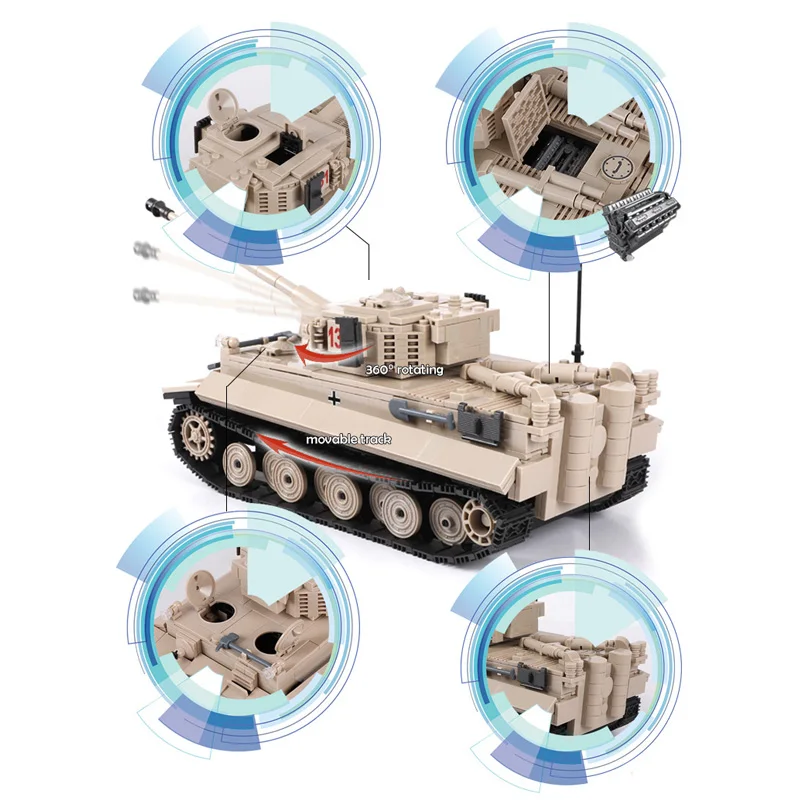 13

360° rotating

movable track