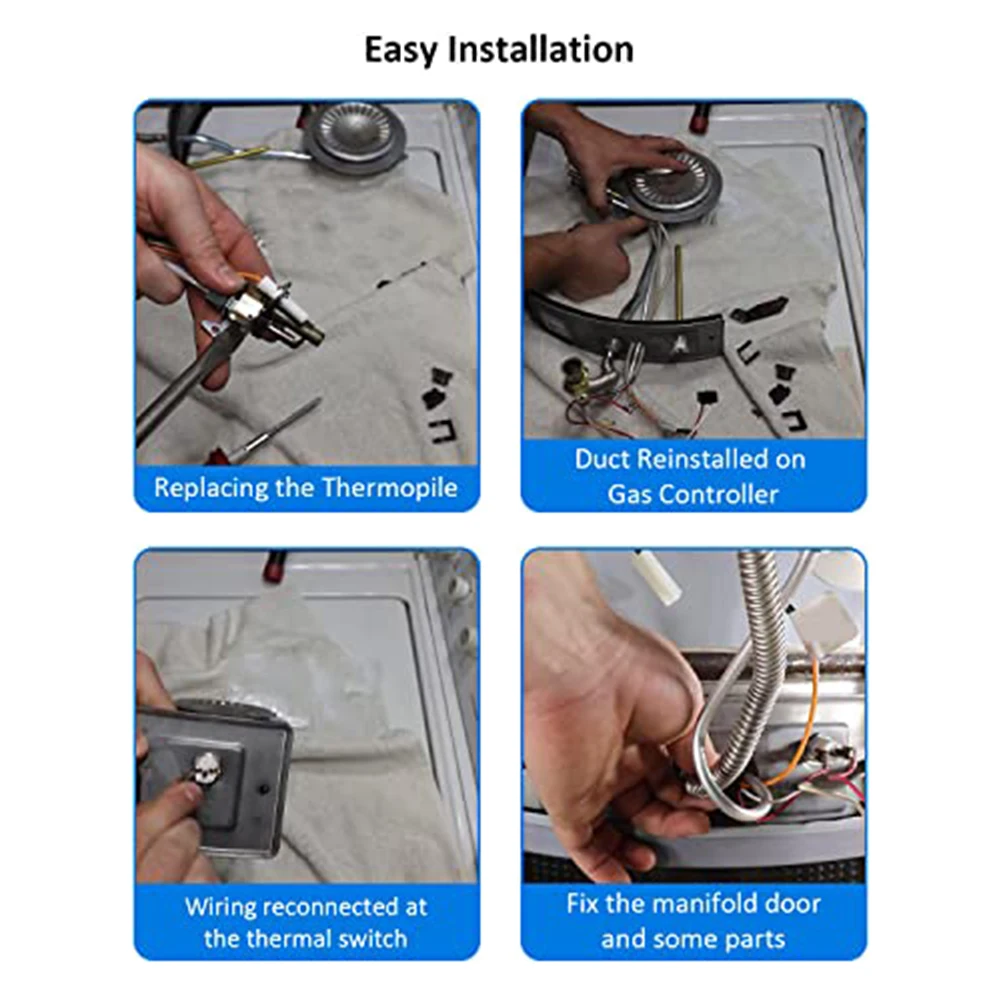 Easy Installation

Replacing the Thermopile

Duct Reinstalled on Gas Controller

Wiring reconnected at the thermal switch

Fix the manifold door and some parts