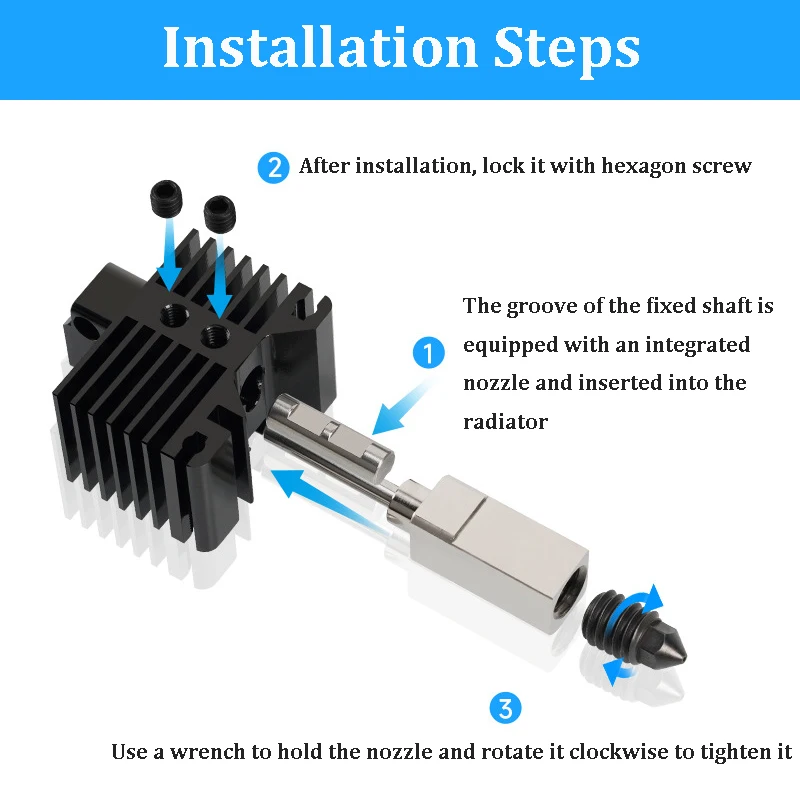 Installation Steps

2 After installation, lock it with hexagon screw

1

The groove of the fixed shaft is equipped with an integrated nozzle and inserted into the radiator

3

Use a wrench to hold the nozzle and rotate it clockwise to tighten it