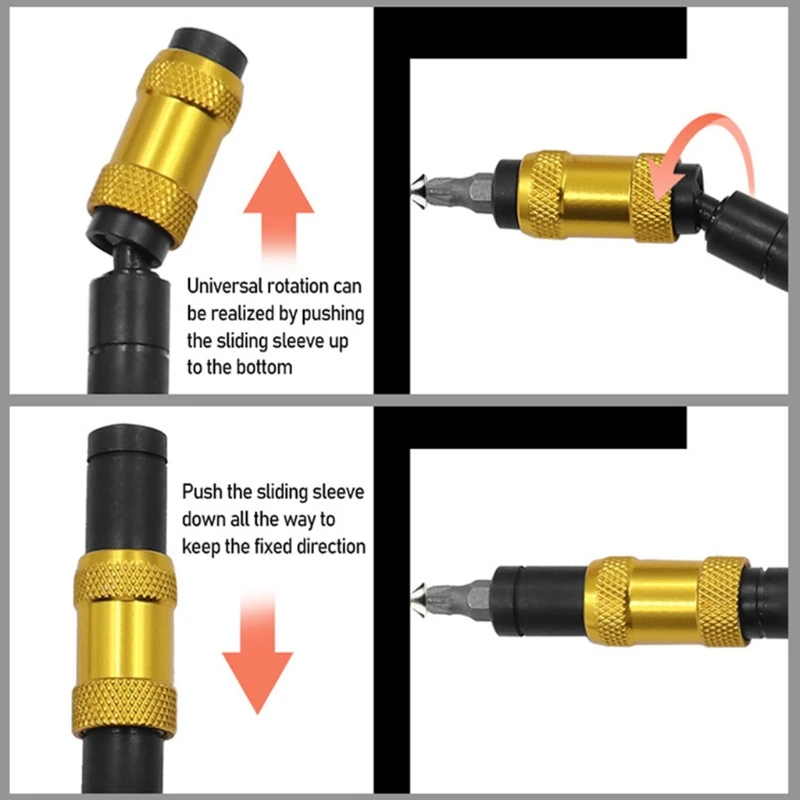 Universal rotation can be realized by pushing the sliding sleeve up to the bottom

Push the sliding sleeve down all the way to keep the fixed direction