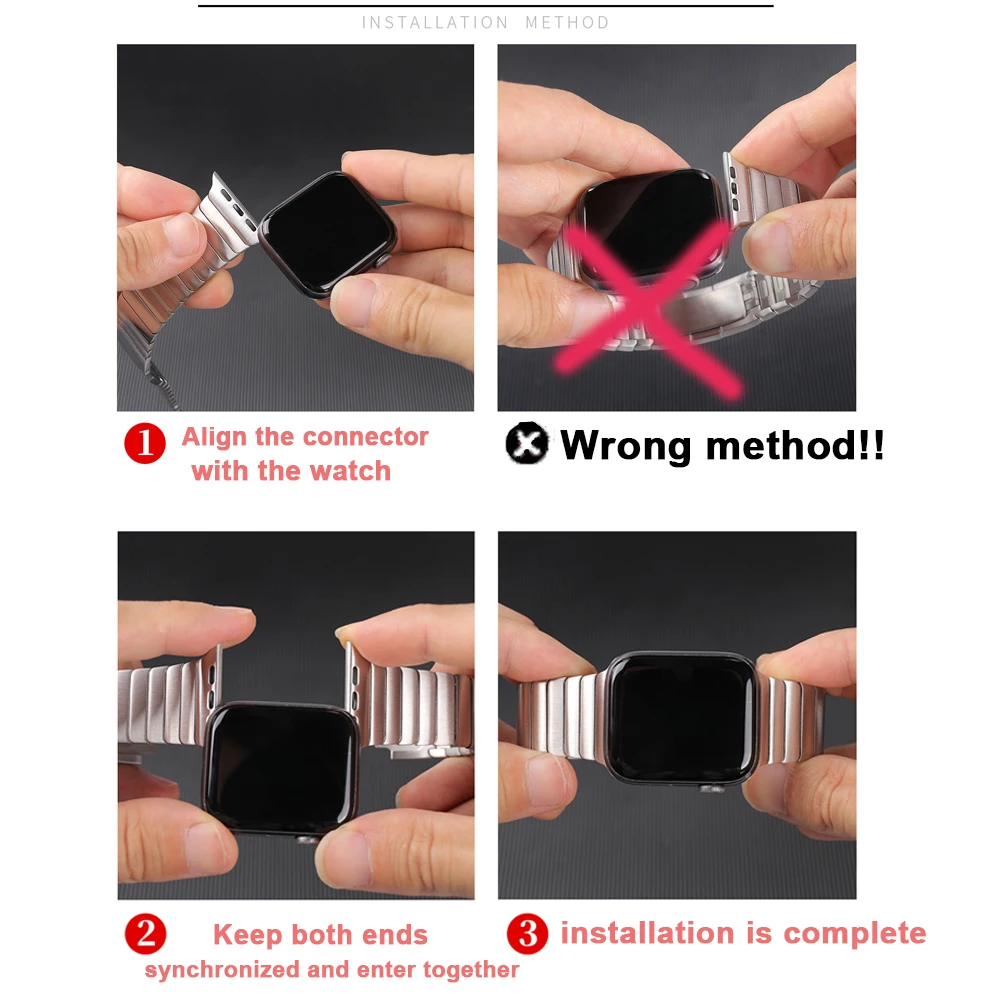 INSTALLATION METHOD

1 Align the connector with the watch

Wrong method!!

2 Keep both ends synchronized and enter together

3 installation is complete