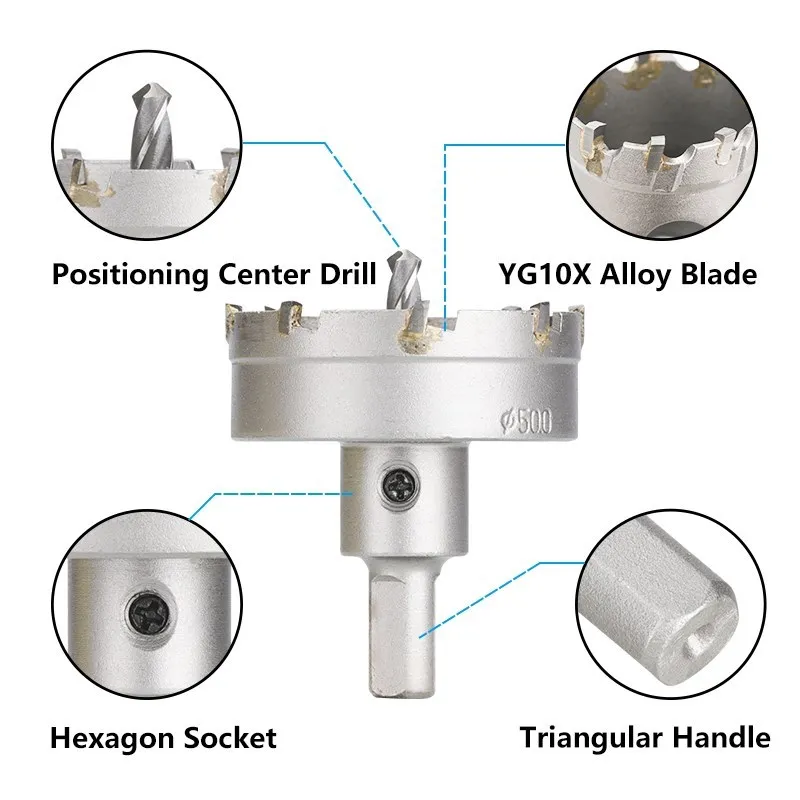 Positioning Center Drill

YG10X Alloy Blade

φ50.0

Hexagon Socket

Triangular Handle