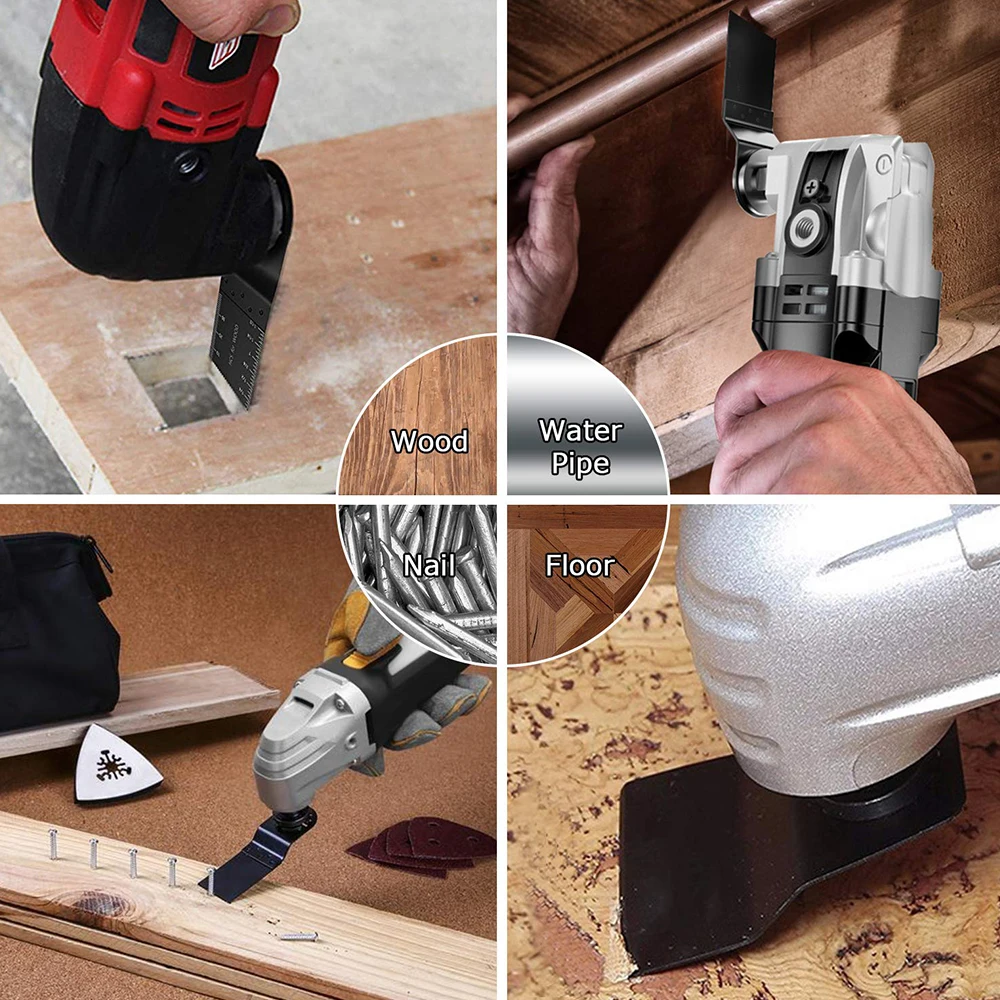 Wood

Water Pipe

Nail

Floor