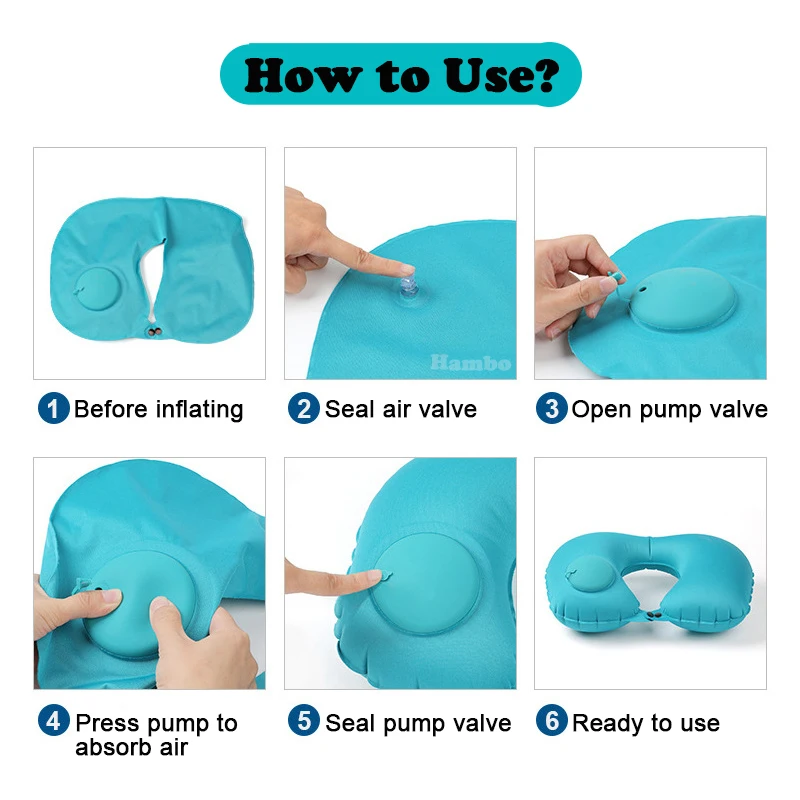 How to Use?

Hambo

1 Before inflating

2 Seal air valve

3 Open pump valve

4 Press pump to absorb air

5 Seal pump valve

6 Ready to use