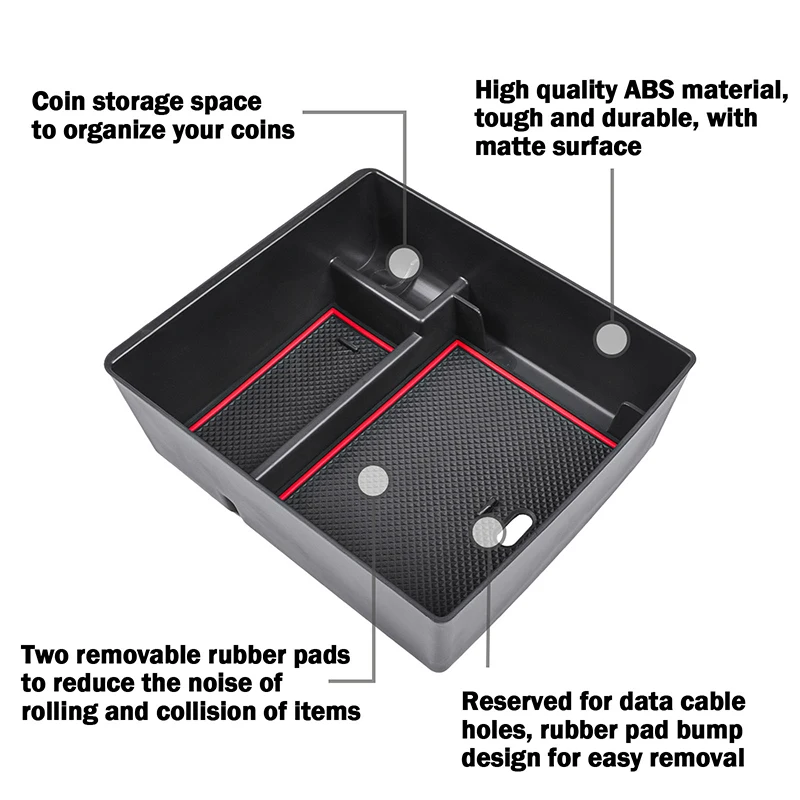 Coin storage space to organize your coins

High quality ABS material, tough and durable, with matte surface

Two removable rubber pads to reduce the noise of rolling and collision of items

Reserved for data cable holes, rubber pad bump design for easy removal