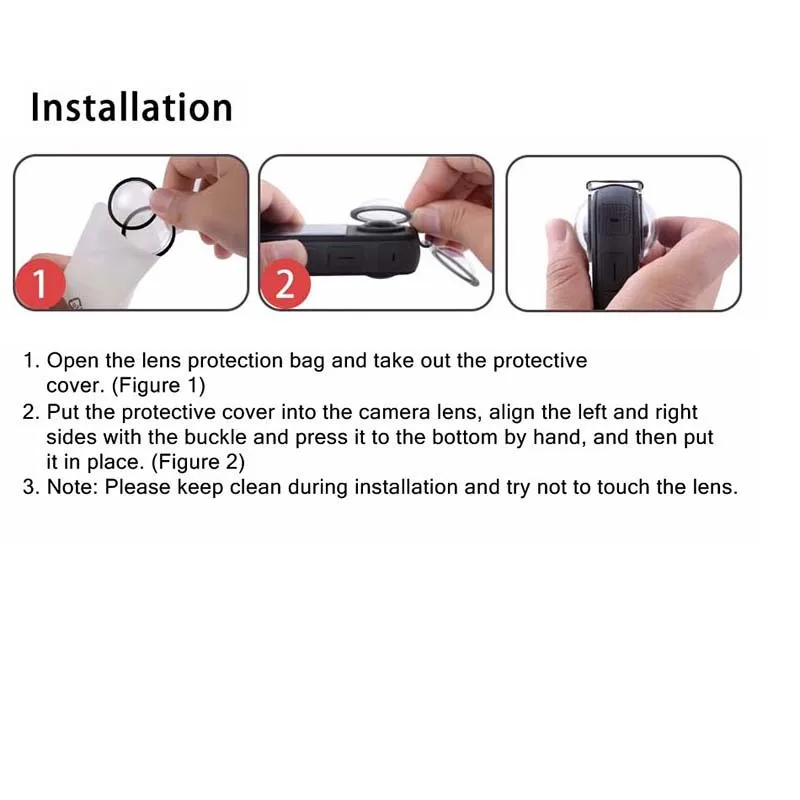 Installation

1

2

1. Open the lens protection bag and take out the protective cover. (Figure 1)
2. Put the protective cover into the camera lens, align the left and right sides with the buckle and press it to the bottom by hand, and then put it in place. (Figure 2)
3. Note: Please keep clean during installation and try not to touch the lens.