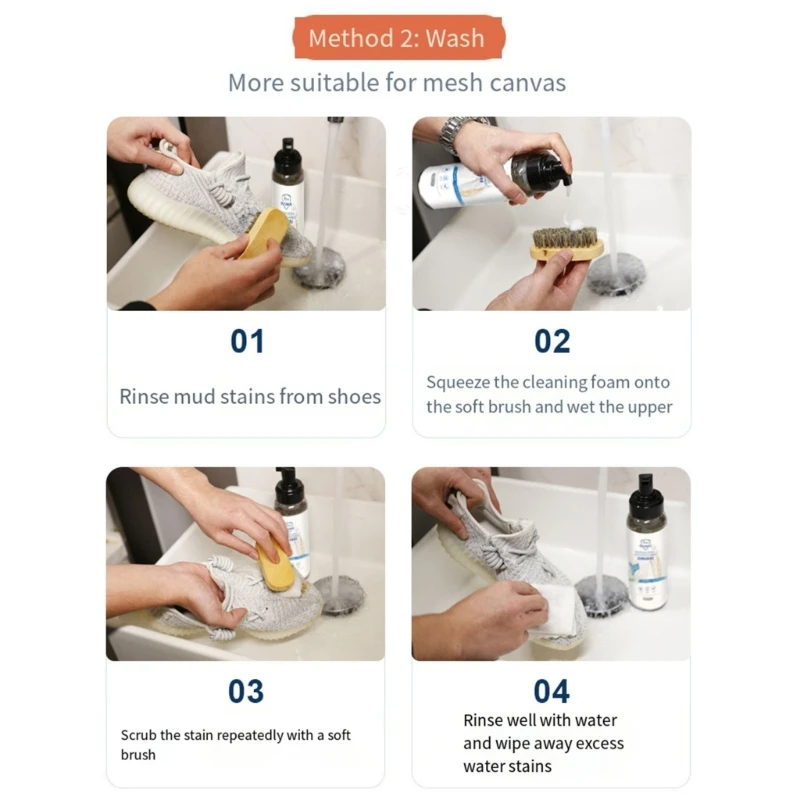 Method 2: Wash

More suitable for mesh canvas

01

Rinse mud stains from shoes

02

Squeeze the cleaning foam onto the soft brush and wet the upper

03

Scrub the stain repeatedly with a soft brush

04

Rinse well with water and wipe away excess water stains