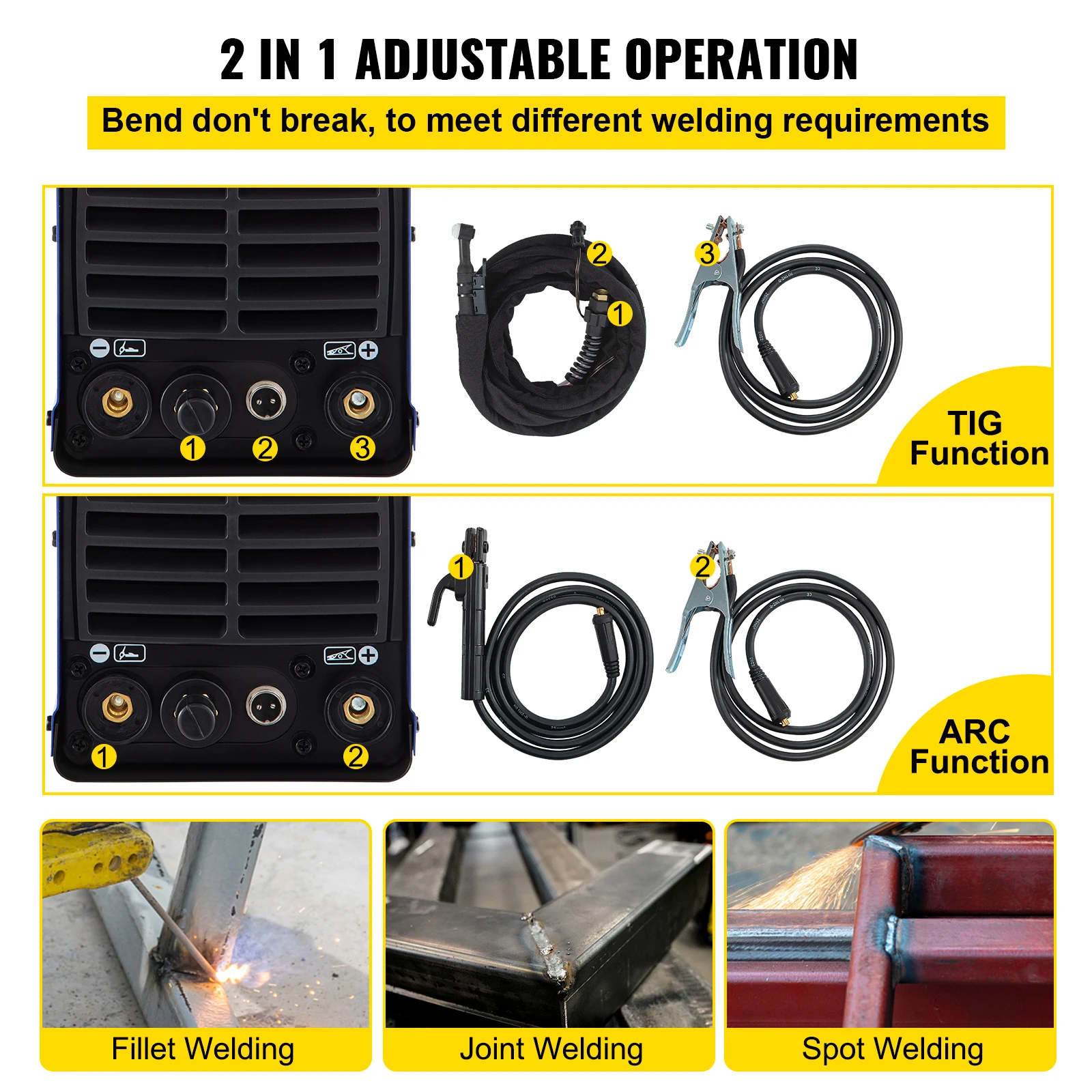 2 IN 1 ADJUSTABLE OPERATION

Bend don't break, to meet different welding requirements

1 2 3

2 1

3

TIG Function

1 2

1

2

ARC Function

Fillet Welding

Joint Welding

Spot Welding