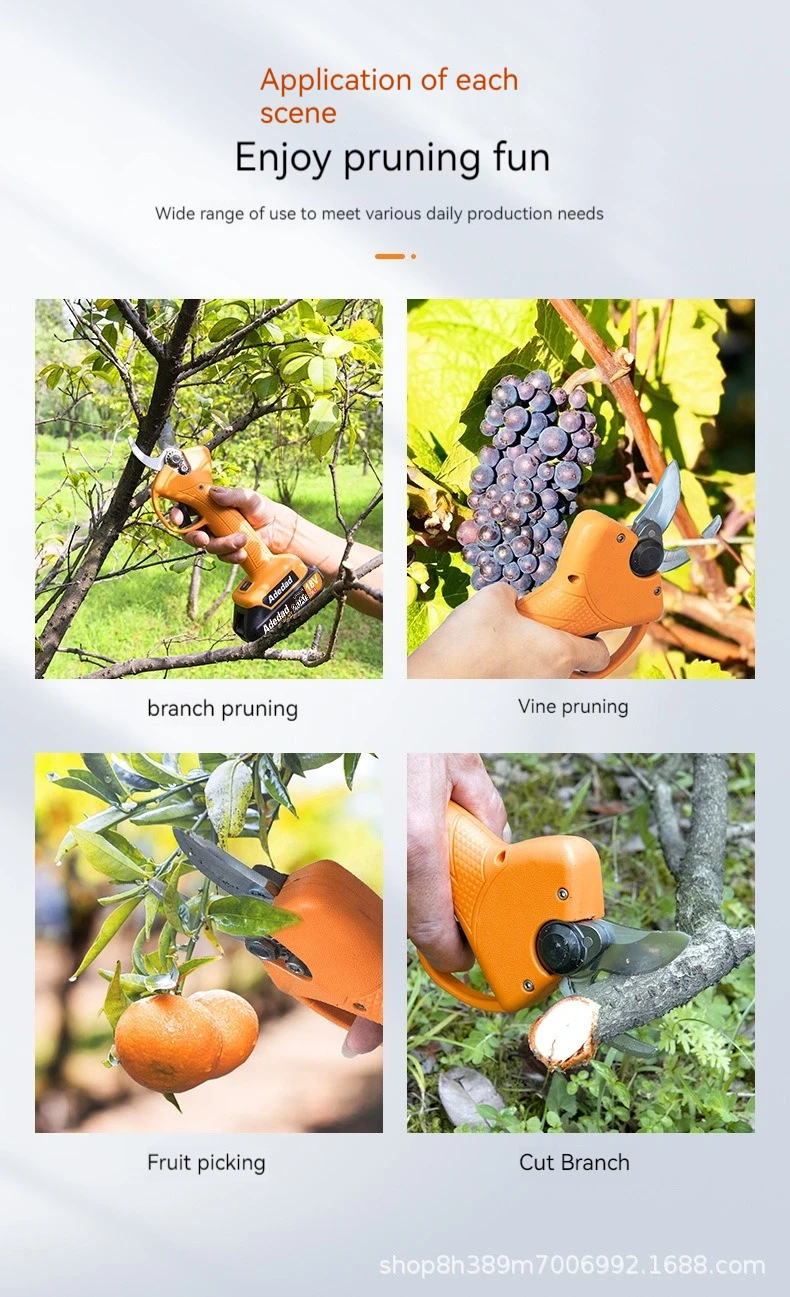 Application of each scene

Enjoy pruning fun

Wide range of use to meet various daily production needs

Adedad

branch pruning

Vine pruning

Fruit picking

Cut Branch

shop8h389m7006992.1688.com