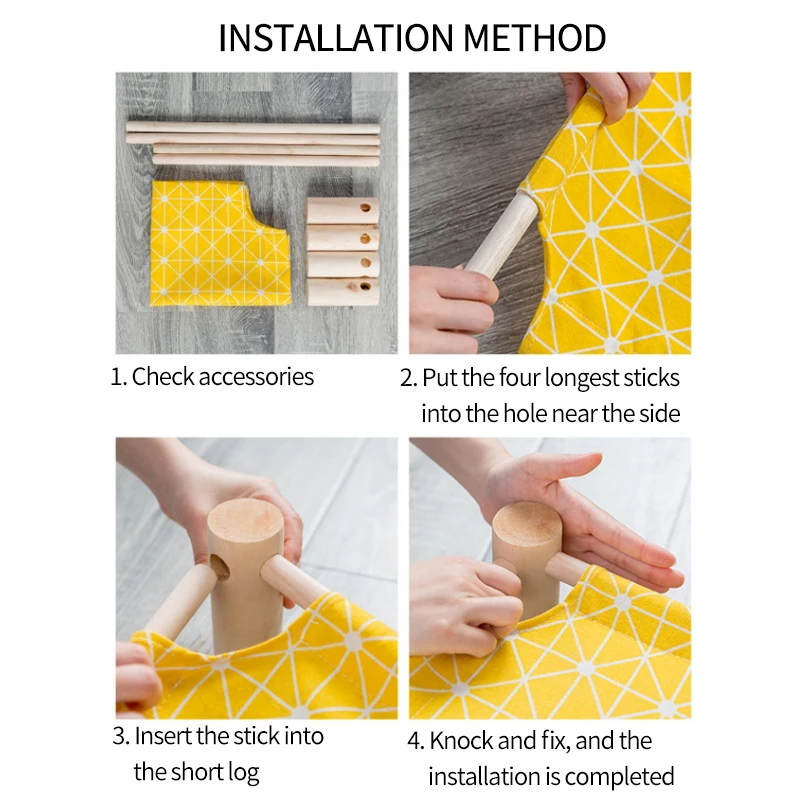 INSTALLATION METHOD

1. Check accessories

2. Put the four longest sticks into the hole near the side

3. Insert the stick into the short log

4. Knock and fix, and the installation is completed