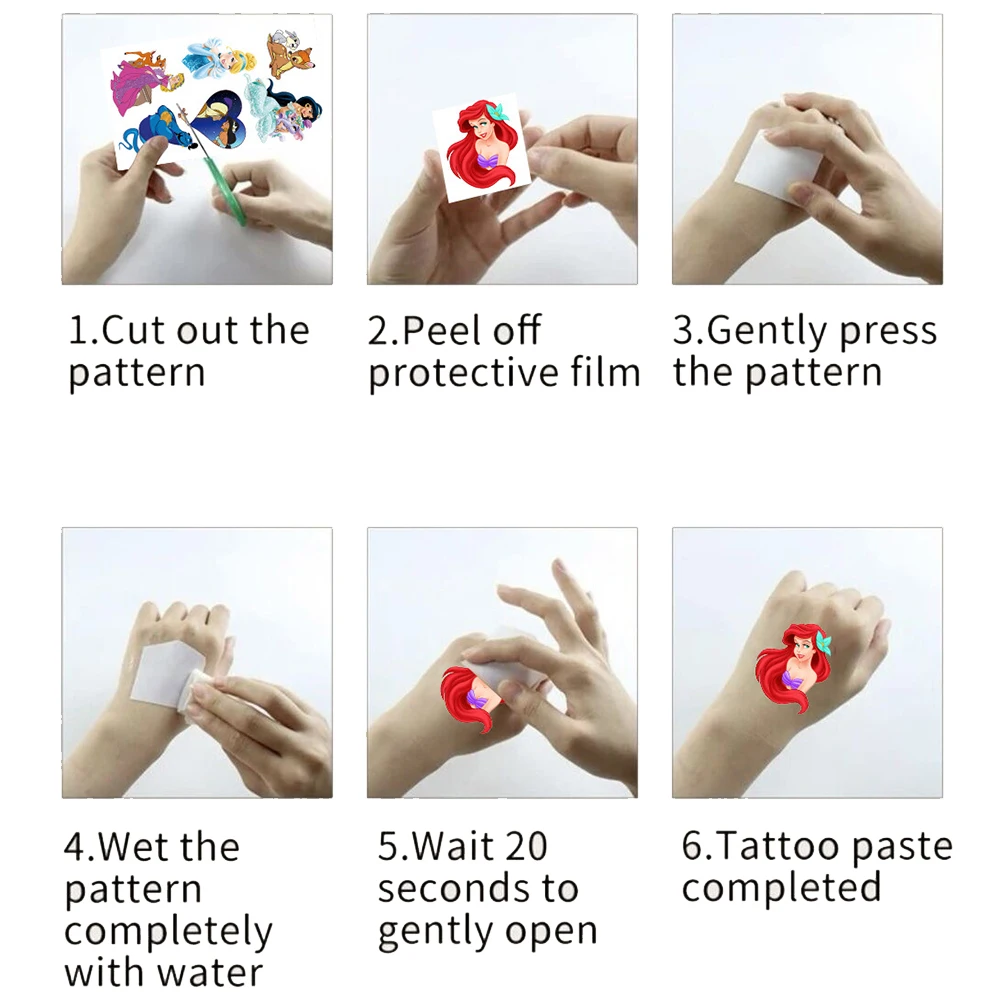 1.Cut out the pattern

2.Peel off protective film

3.Gently press the pattern

4.Wet the pattern completely with water

5.Wait 20 seconds to gently open

6.Tattoo paste completed