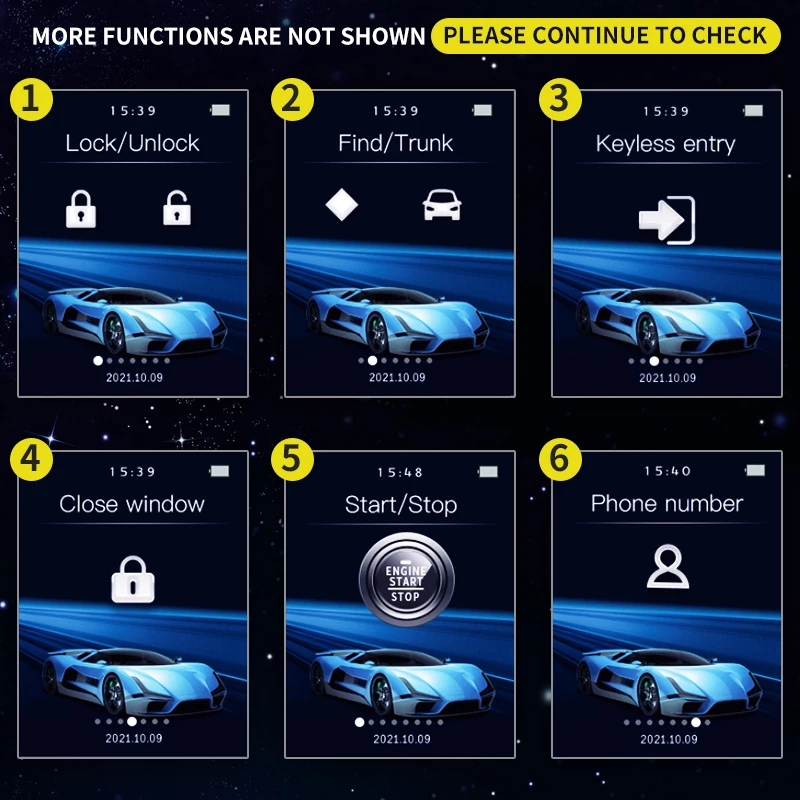 MORE FUNCTIONS ARE NOT SHOWN PLEASE CONTINUE TO CHECK

1
15:39
Lock/Unlock
2021.10.09

2
15:39
Find/Trunk
2021.10.09

3
15:39
Keyless entry
2021.10.09

4
15:39
Close window
2021.10.09

5
15:48
Start/Stop
ENGINE START STOP
2021.10.09

6
15:40
Phone number
2021.10.09