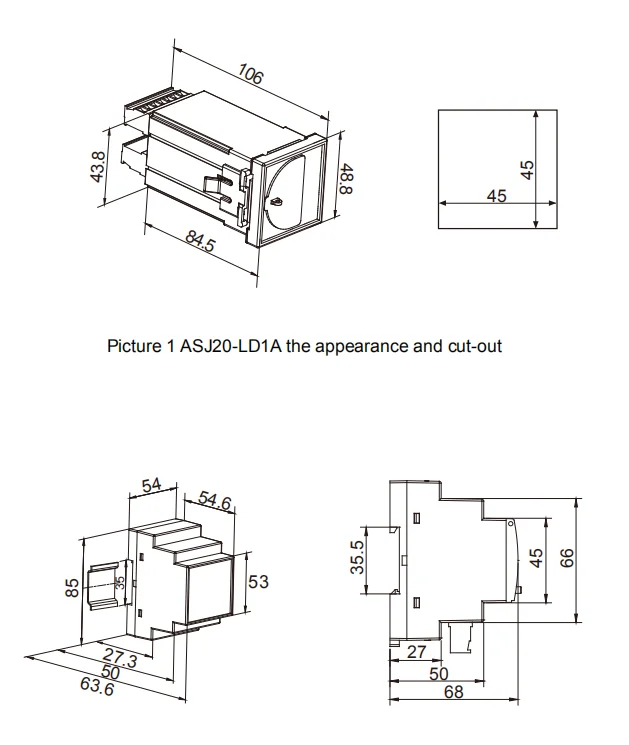 106

43.8

48.8

84.5

45

45

Picture 1 ASJ20-LD1A the appearance and cut-out

54

54.6

85

35

53

27.3

50

63.6

35.5

45

66

27

50

68