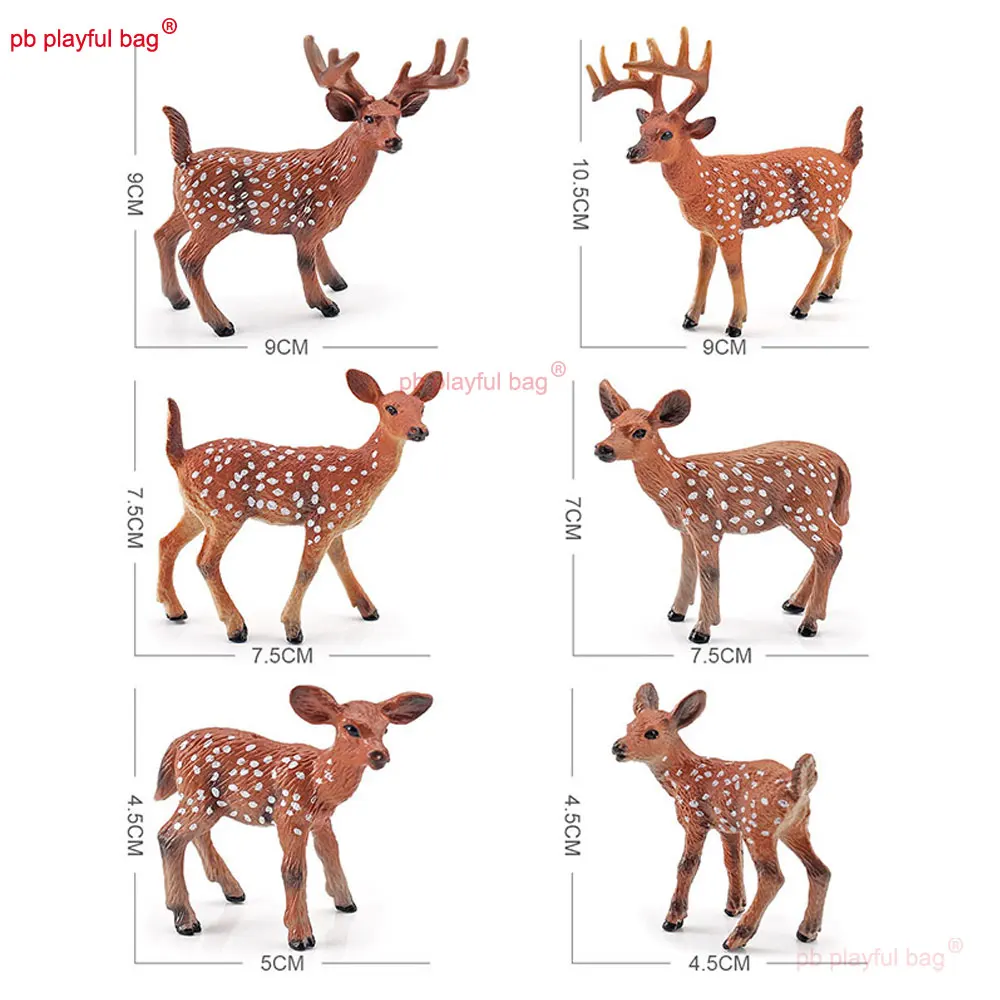 pb playful bag®

9CM

9CM

10.5CM

9CM

pb playful bag®

7.5CM

7.5CM

7CM

7.5CM

4.5CM

5CM

4.5CM

4.5CM

pb playful bag®