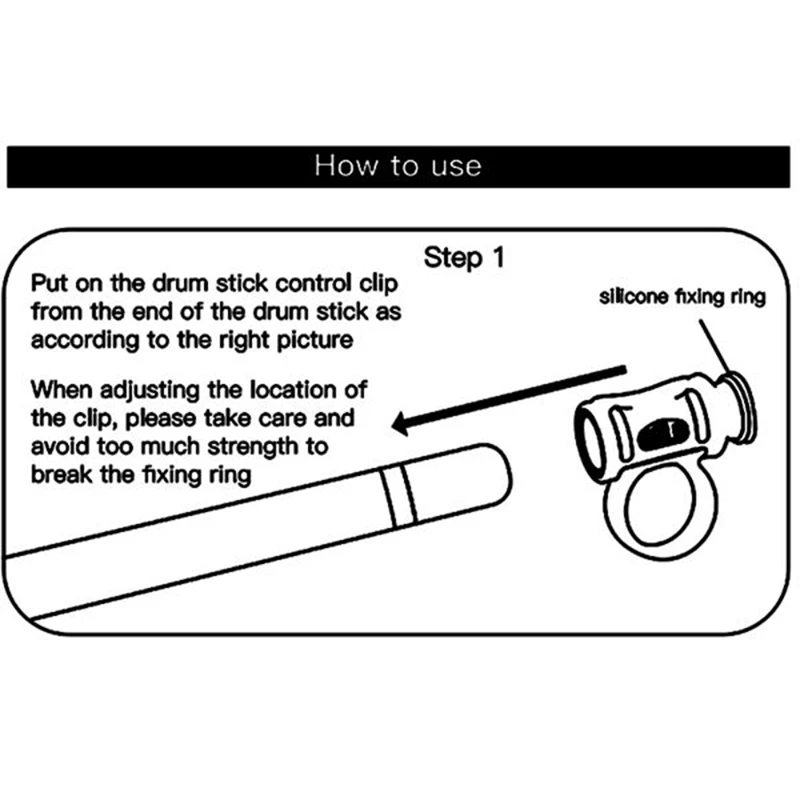 How to use

Step 1

Put on the drum stick control clip from the end of the drum stick as according to the right picture

When adjusting the location of the clip, please take care and avoid too much strength to break the fixing ring

silicone fixing ring