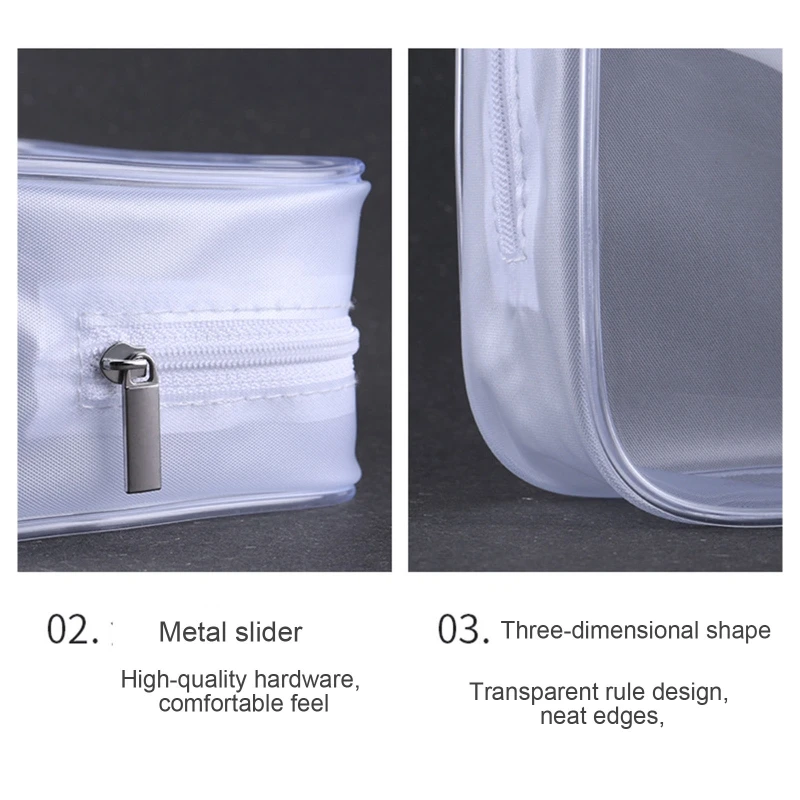 02. Metal slider

High-quality hardware, comfortable feel

03. Three-dimensional shape

Transparent rule design, neat edges,