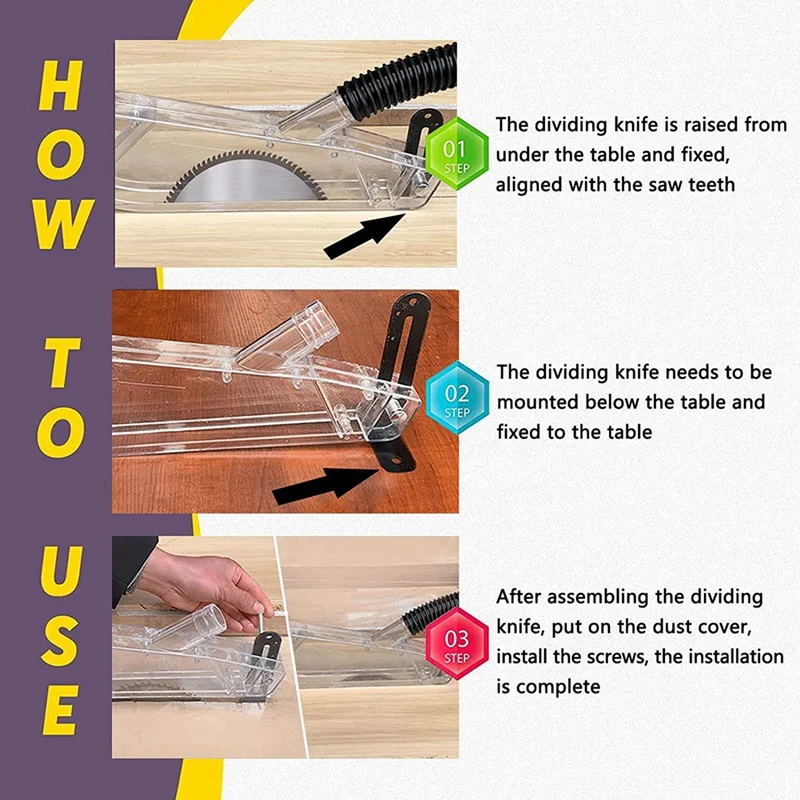 HOW TO USE

01
STEP

The dividing knife is raised from under the table and fixed, aligned with the saw teeth

02
STEP

The dividing knife needs to be mounted below the table and fixed to the table

03
STEP

After assembling the dividing knife, put on the dust cover, install the screws, the installation is complete