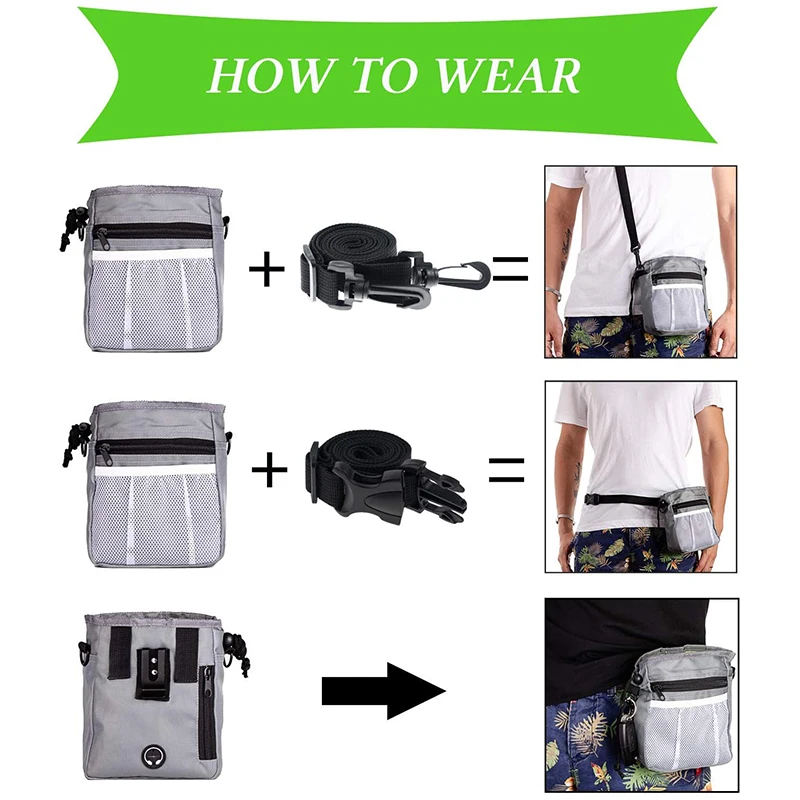 HOW TO WEAR

+ =

+ =