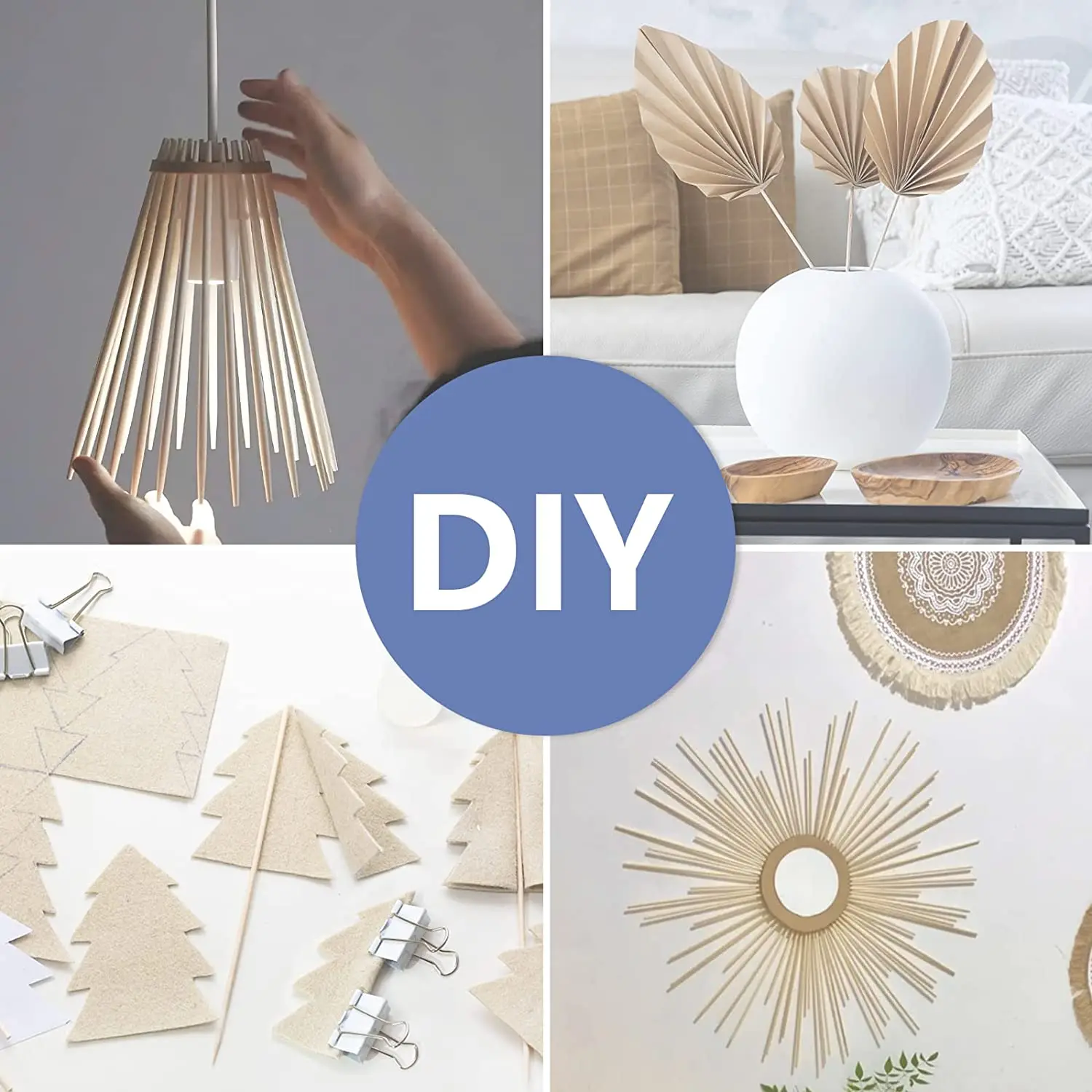 DIY