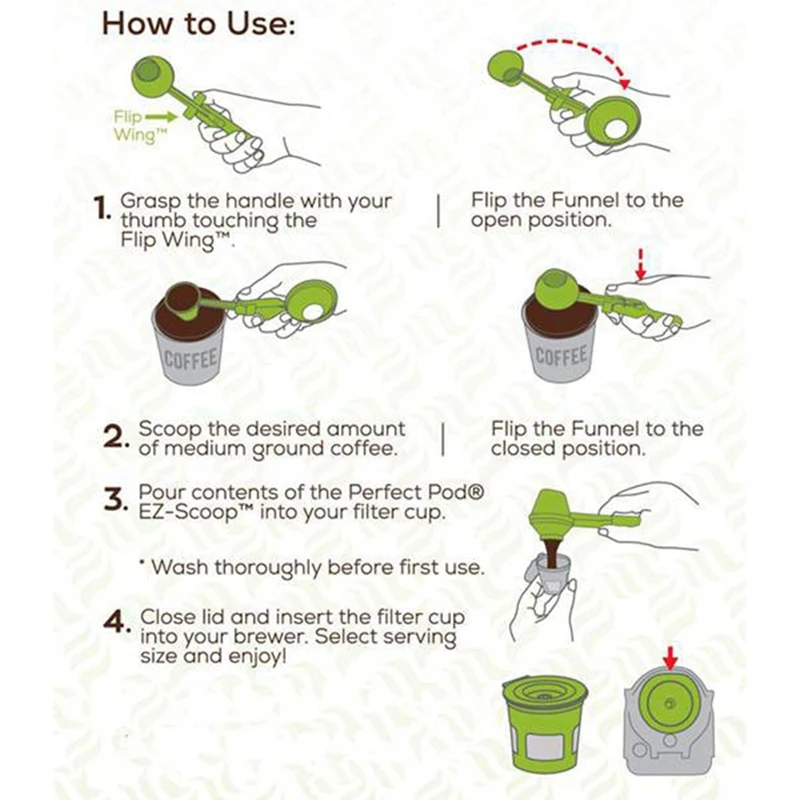 How to Use:

Flip Wing™

1. Grasp the handle with your thumb touching the Flip Wing™.

Flip the Funnel to the open position.

COFFEE

COFFEE

2. Scoop the desired amount of medium ground coffee.

Flip the Funnel to the closed position.

3. Pour contents of the Perfect Pod® EZ-Scoop™ into your filter cup.

* Wash thoroughly before first use.

4. Close lid and insert the filter cup into your brewer. Select serving size and enjoy!