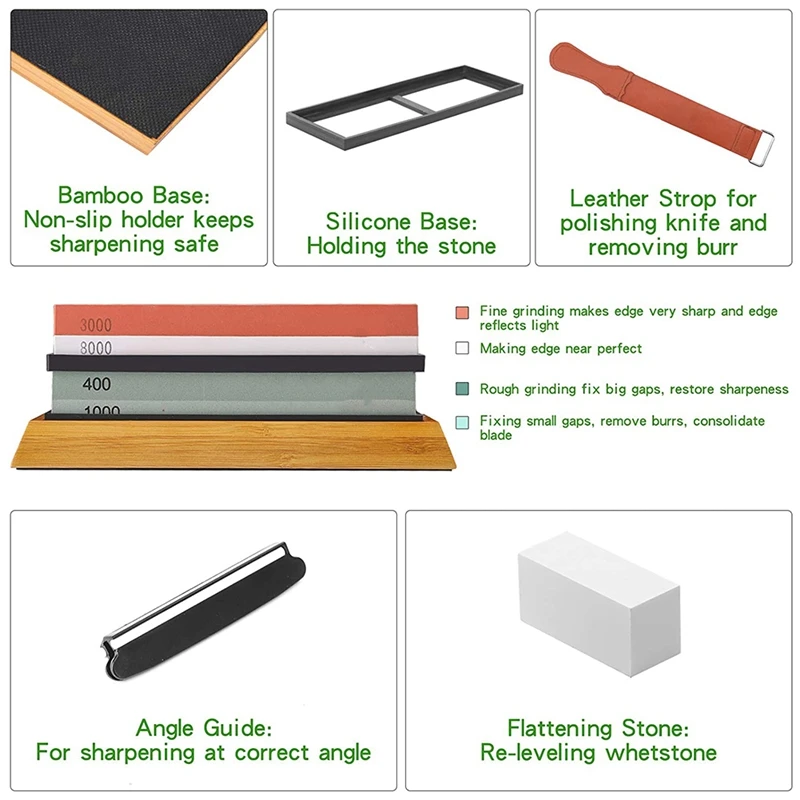 Bamboo Base:
Non-slip holder keeps sharpening safe

Silicone Base:
Holding the stone

Leather Strop for polishing knife and removing burr

3000
8000
400
1000

Fine grinding makes edge very sharp and edge reflects light

Making edge near perfect

Rough grinding fix big gaps, restore sharpeness

Fixing small gaps, remove burrs, consolidate blade

Angle Guide:
For sharpening at correct angle

Flattening Stone:
Re-leveling whetstone