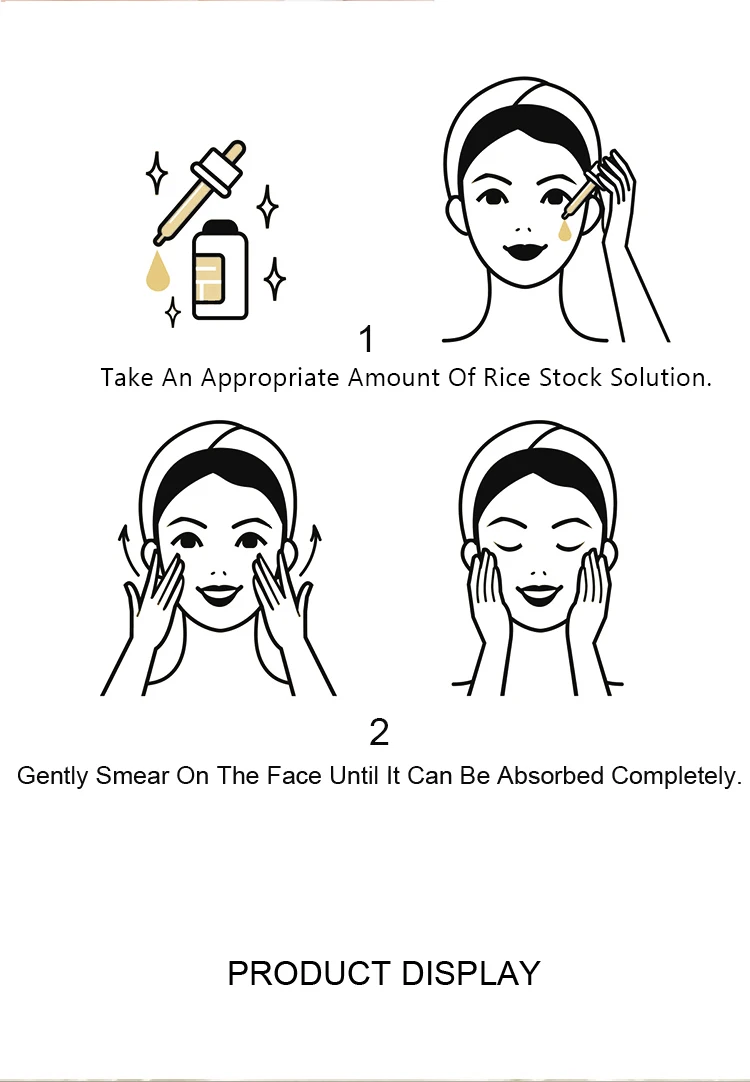 1
Take An Appropriate Amount Of Rice Stock Solution.

2
Gently Smear On The Face Until It Can Be Absorbed Completely.

PRODUCT DISPLAY