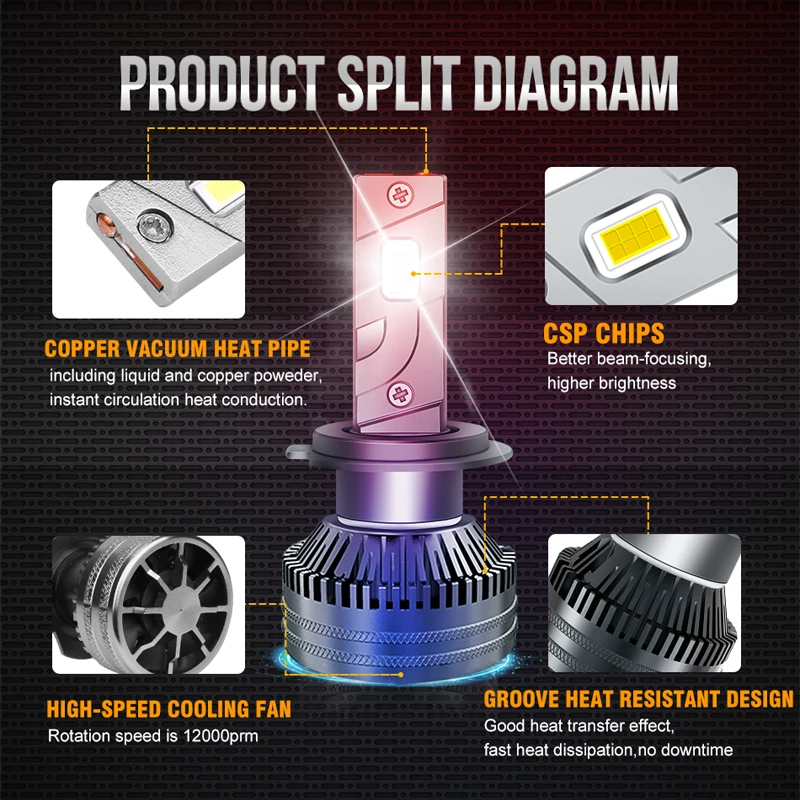 PRODUCT SPLIT DIAGRAM

COPPER VACUUM HEAT PIPE
including liquid and copper poweder, instant circulation heat conduction.

CSP CHIPS
Better beam-focusing, higher brightness

HIGH-SPEED COOLING FAN
Rotation speed is 12000prm

GROOVE HEAT RESISTANT DESIGN
Good heat transfer effect, fast heat dissipation,no downtime