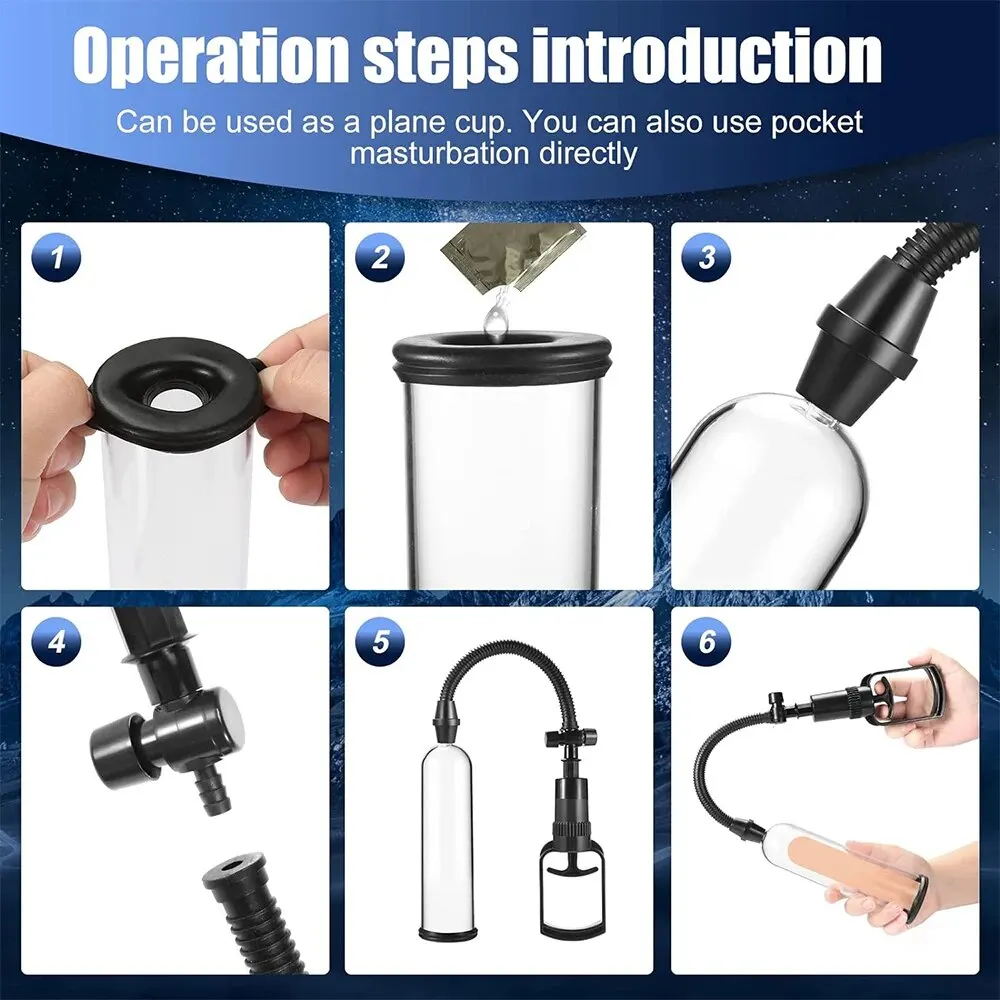 Operation steps introduction

Can be used as a plane cup. You can also use pocket masturbation directly

1

2

3

4

5

6