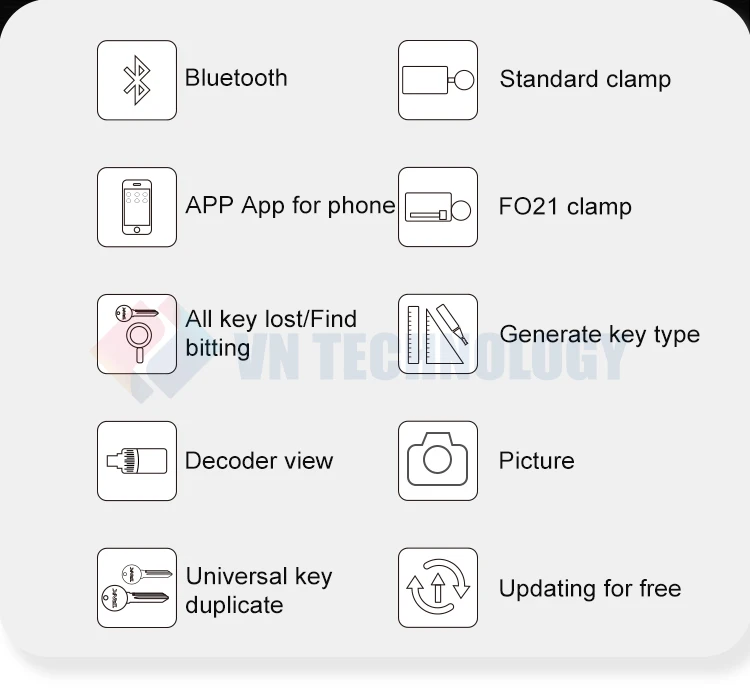 Bluetooth

APP App for phone

All key lost/Find bitting

Decoder view

Universal key duplicate

Standard clamp

FO21 clamp

Generate key type

Picture

Updating for free

VN TECHNOLOGY