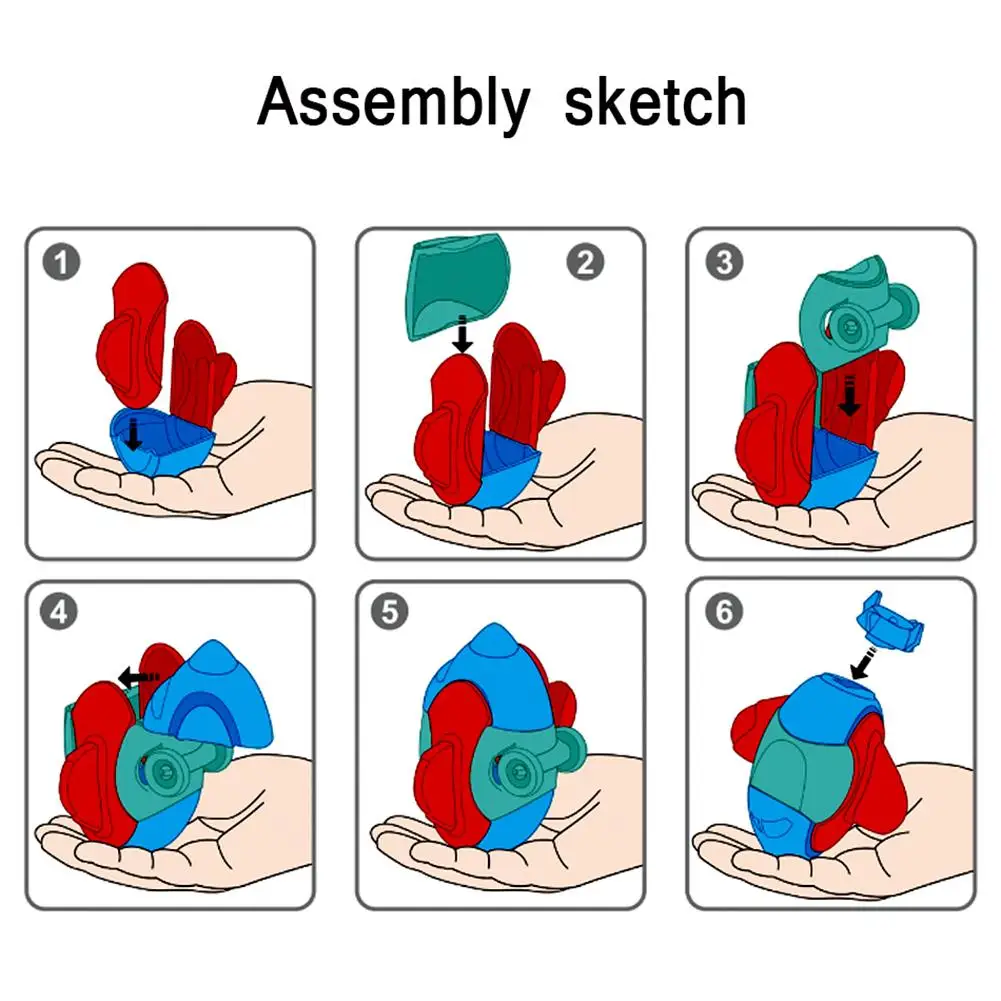 Assembly sketch

1

2

3

4

5

6