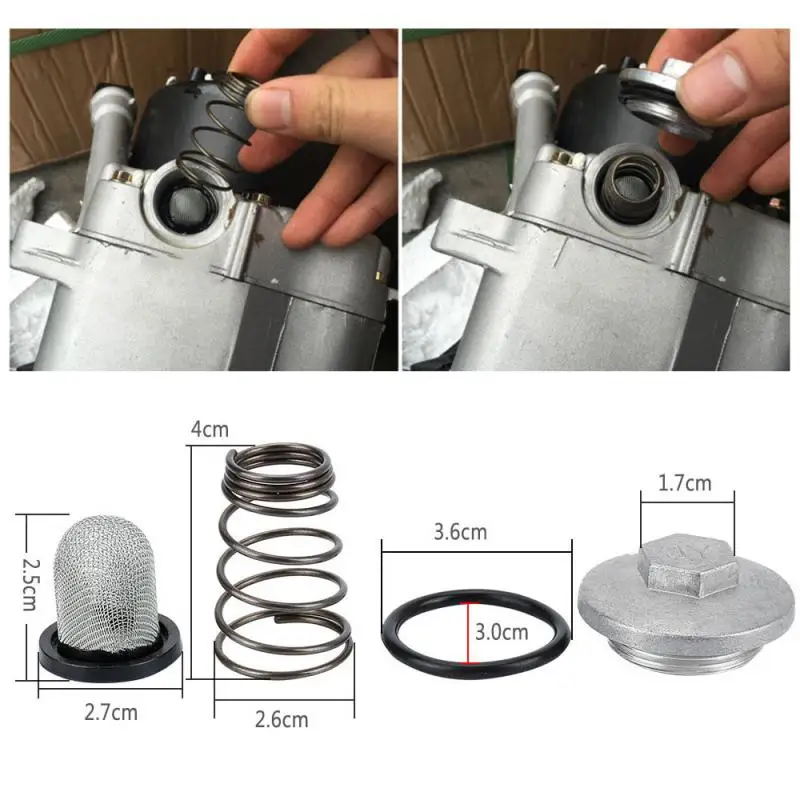 4cm
1.7cm
2.5cm
3.6cm
3.0cm
2.7cm
2.6cm